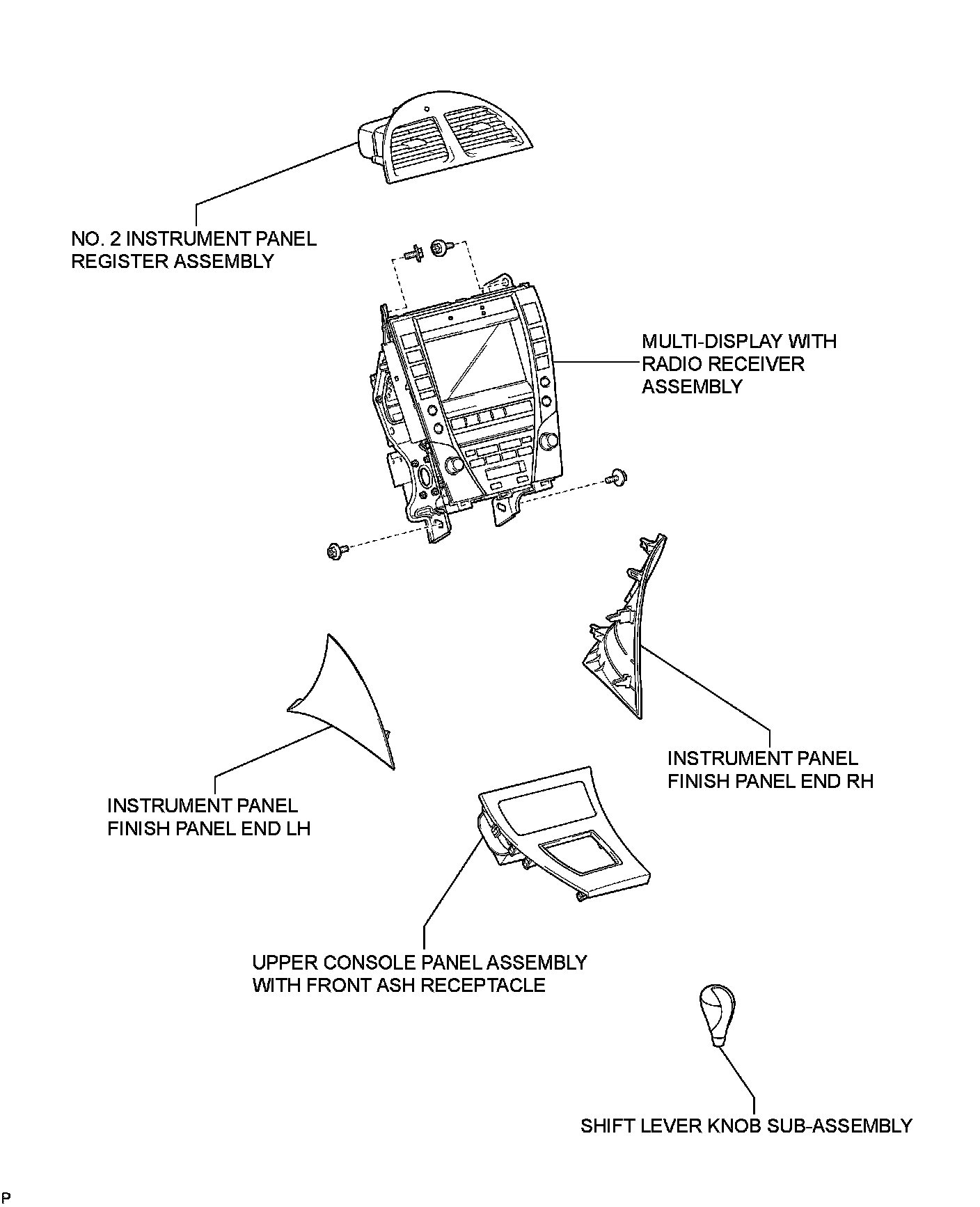 NO. 2 INSTRUMENT PANEL REGISTER ASSEMBLY

MULTI-DISPLAY WITH RADIO RECEIVER ASSEMBLY

INSTRUMENT PANEL FINISH PANEL END RH

INSTRUMENT PANEL FINISH PANEL END LH

UPPER CONSOLE PANEL ASSEMBLY WITH FRONT ASH RECEPTACLE

SHIFT LEVER KNOB SUB-ASSEMBLY

P