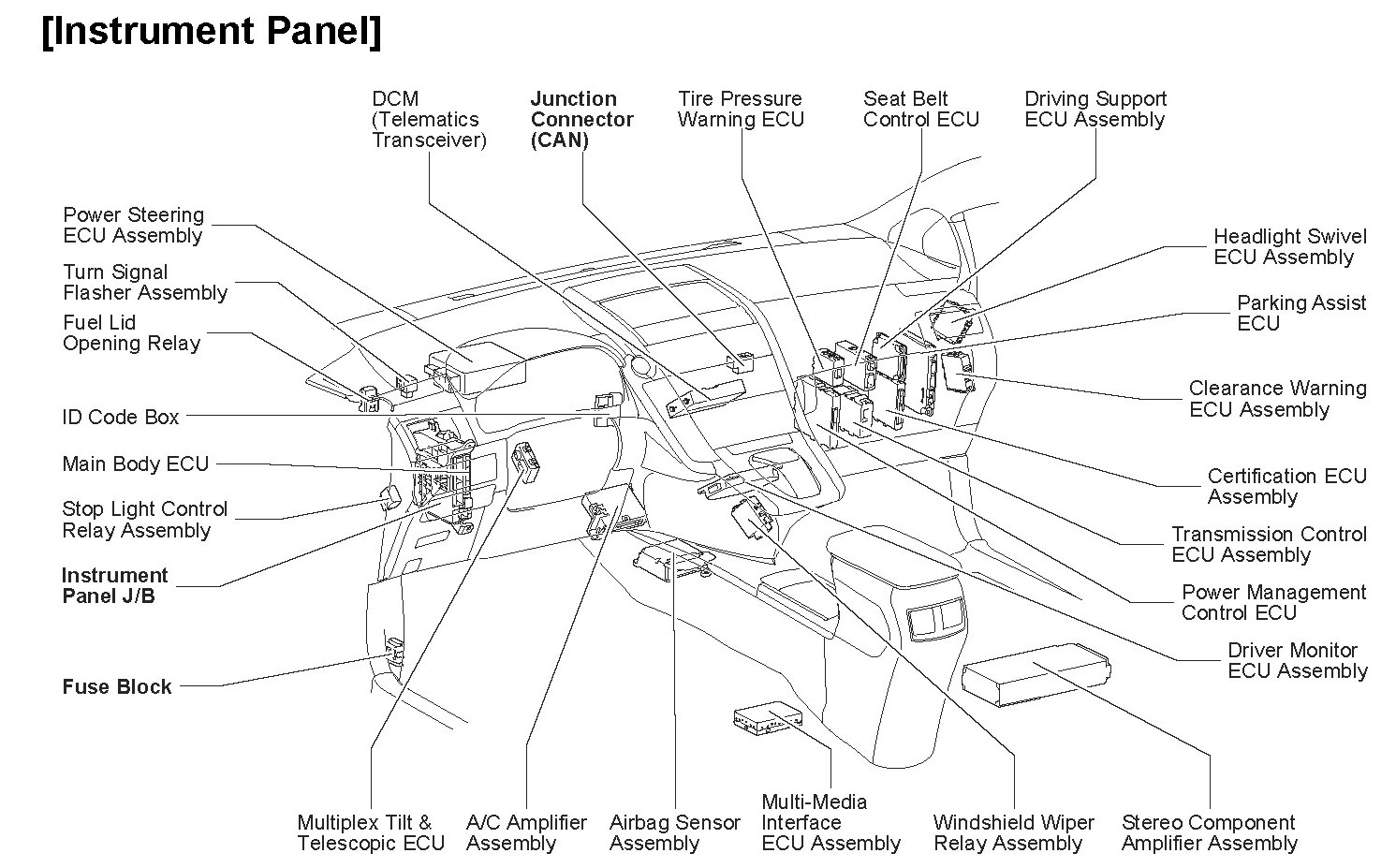 [Instrument Panel]

DCM (Telematics Transceiver)

Junction Connector (CAN)

Tire Pressure Warning ECU

Seat Belt Control ECU

Driving Support ECU Assembly

Power Steering ECU Assembly

Turn Signal Flasher Assembly

Fuel Lid Opening Relay

ID Code Box

Main Body ECU

Stop Light Control Relay Assembly

Instrument Panel J/B

Fuse Block

Headlight Swivel ECU Assembly

Parking Assist ECU

Clearance Warning ECU Assembly

Certification ECU Assembly

Transmission Control ECU Assembly

Power Management Control ECU

Driver Monitor ECU Assembly

Multiplex Tilt & Telescopic ECU

A/C Amplifier Assembly

Airbag Sensor Assembly

Multi-Media Interface ECU Assembly

Windshield Wiper Relay Assembly

Stereo Component Amplifier Assembly