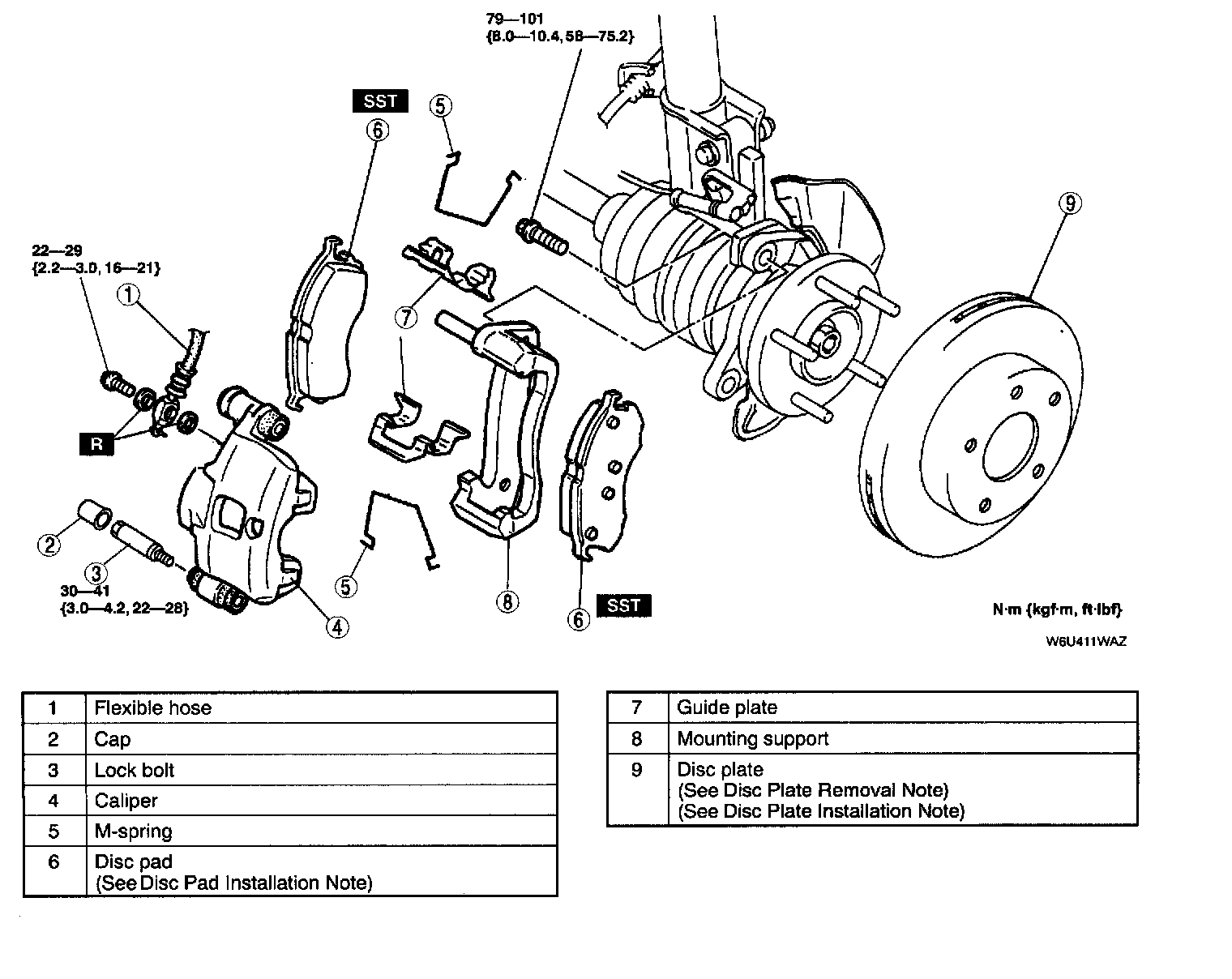 79—101
{8.0—10.4, 58—75.2}

SST

5

6

22—29
{2.2—3.0, 16—21}

1

7

9

R

2

3

30—41
{3.0—4.2, 22—28}

4

5

8

6

SST

N·m {kgf·m, ft·lbf}

W6U411WAZ

| 1 | Flexible hose |
|---|---|
| 2 | Cap |
| 3 | Lock bolt |
| 4 | Caliper |
| 5 | M-spring |
| 6 | Disc pad (See Disc Pad Installation Note) |

| 7 | Guide plate |
|---|---|
| 8 | Mounting support |
| 9 | Disc plate (See Disc Plate Removal Note) (See Disc Plate Installation Note) |