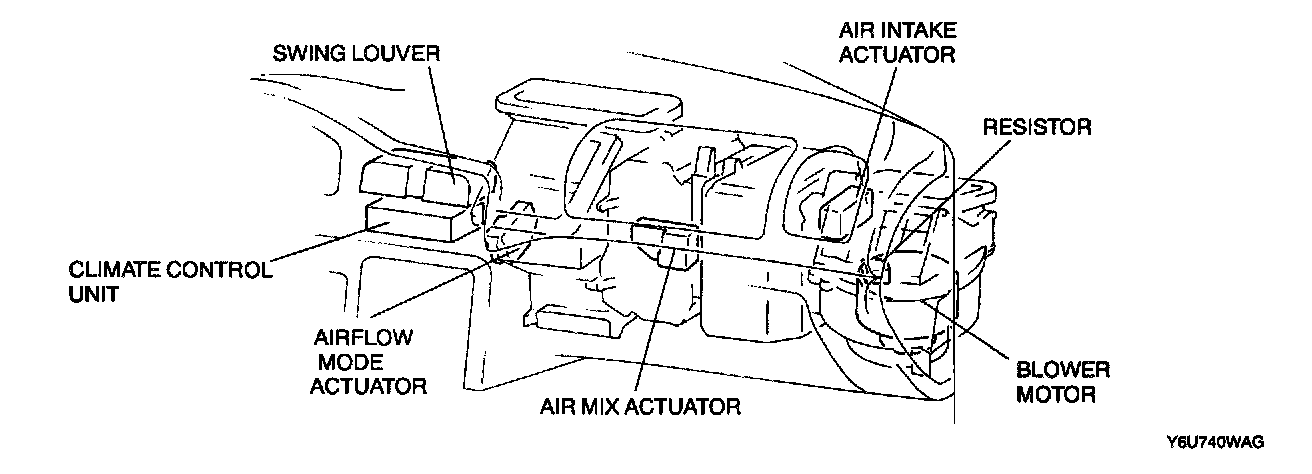 SWING LOUVER

AIR INTAKE ACTUATOR

RESISTOR

CLIMATE CONTROL UNIT

AIRFLOW MODE ACTUATOR

AIR MIX ACTUATOR

BLOWER MOTOR

Y6U740WAG