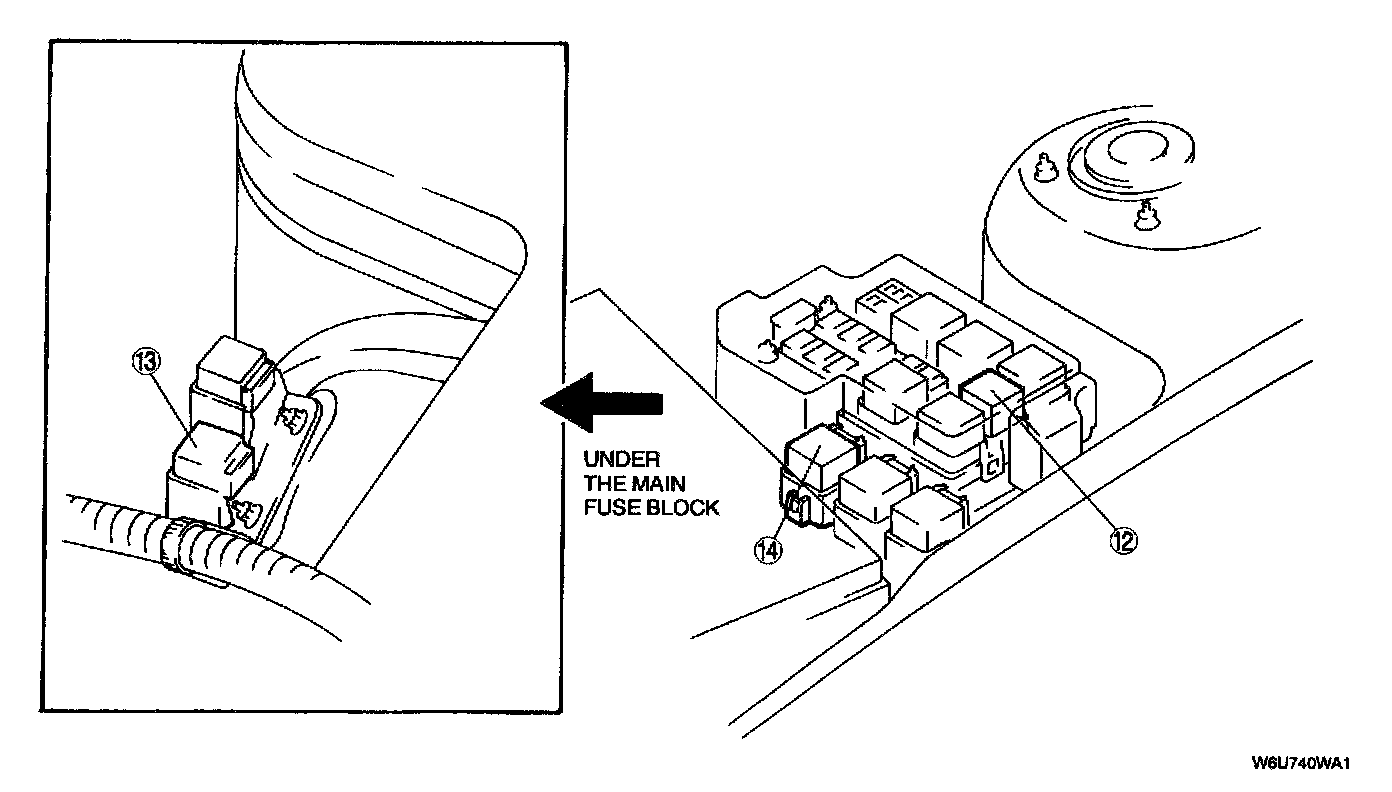 ⑬

UNDER THE MAIN FUSE BLOCK

⑭

⑫

W6U740WA1