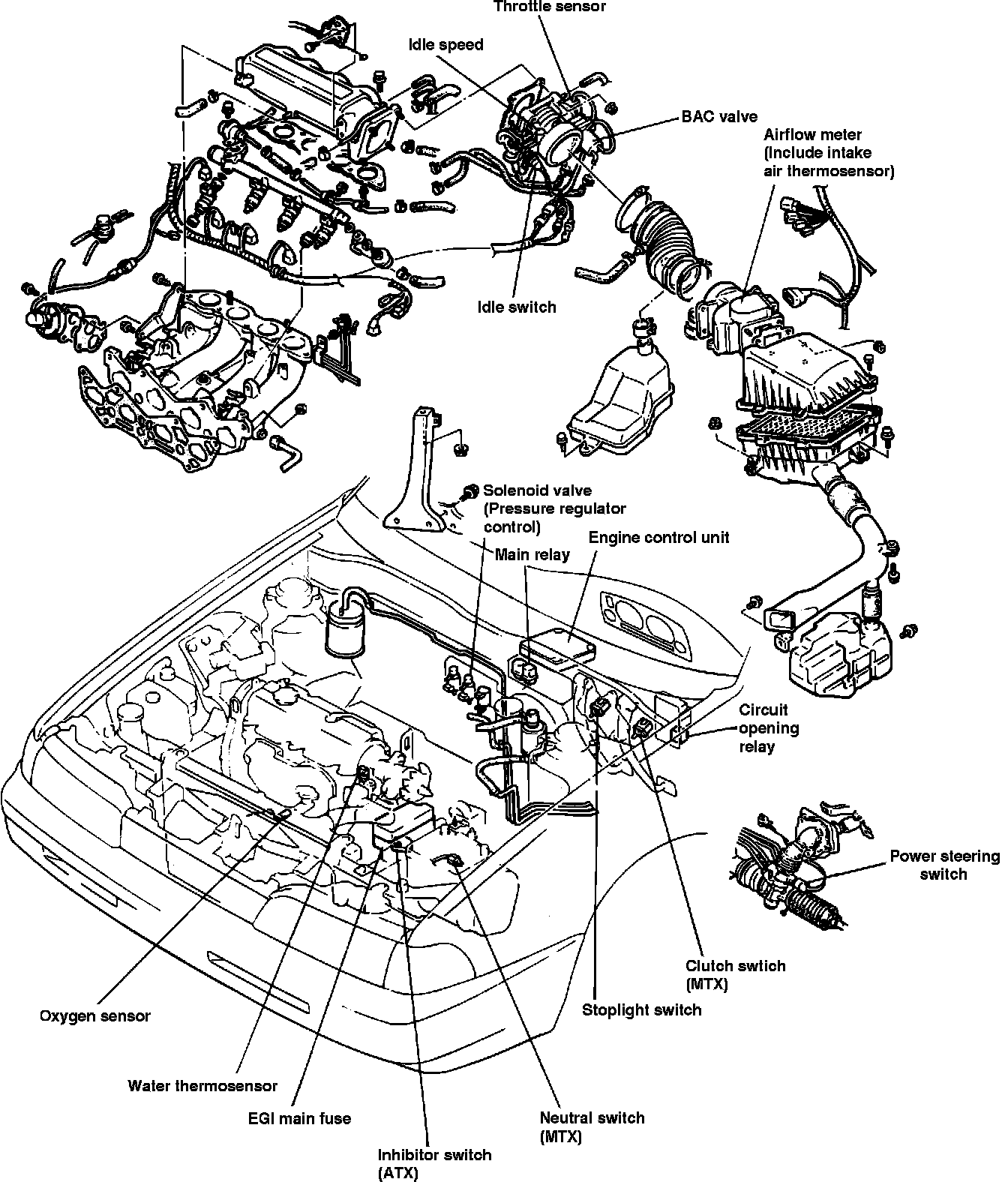 Throttle sensor

Idle speed

BAC valve

Airflow meter (Include intake air thermosensor)

Idle switch

Solenoid valve (Pressure regulator control)

Engine control unit

Main relay

Circuit opening relay

Power steering switch

Clutch swtich (MTX)

Stoplight switch

Oxygen sensor

Water thermosensor

EGI main fuse

Neutral switch (MTX)

Inhibitor switch (ATX)