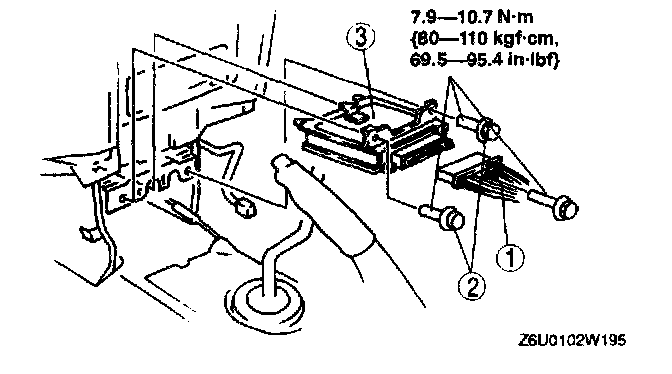 7.9—10.7 N·m
{80—110 kgf·cm,
69.5—95.4 in·lbf}

3

1

2

Z6U0102W195