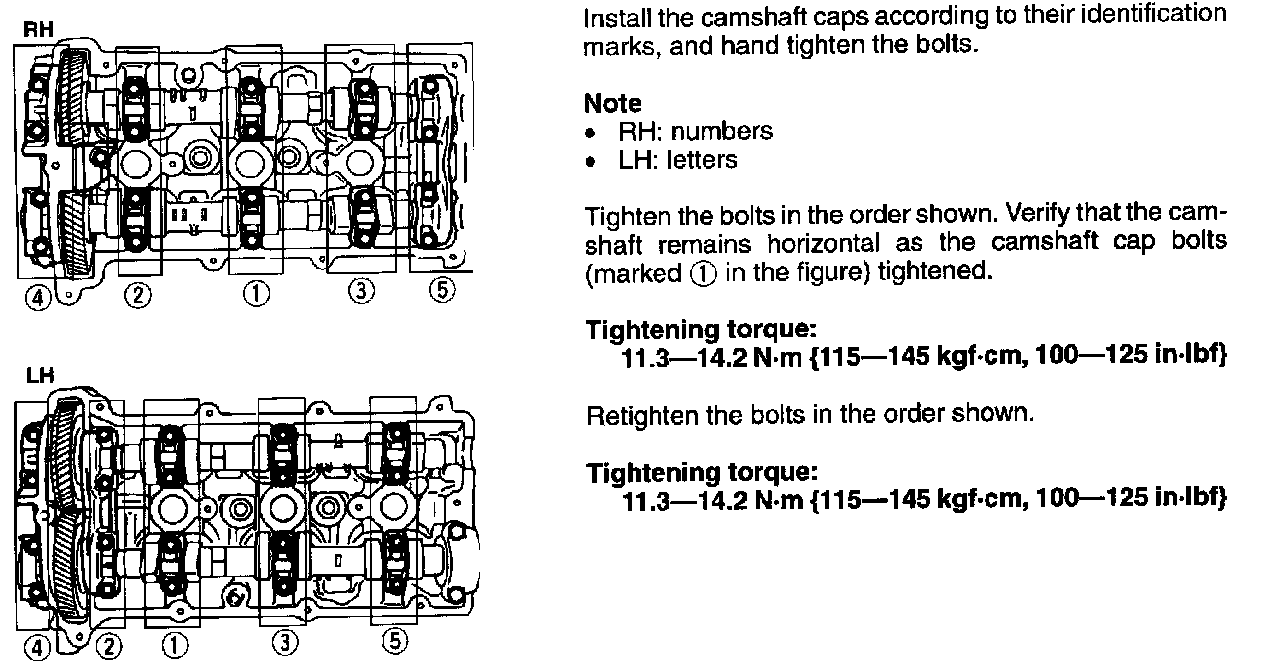 RH

④ ② ① ③ ⑤

LH

④ ② ① ③ ⑤

Install the camshaft caps according to their identification marks, and hand tighten the bolts.

Note
• RH: numbers
• LH: letters

Tighten the bolts in the order shown. Verify that the camshaft remains horizontal as the camshaft cap bolts (marked ① in the figure) tightened.

Tightening torque:
11.3—14.2 N·m {115—145 kgf·cm, 100—125 in·lbf}

Retighten the bolts in the order shown.

Tightening torque:
11.3—14.2 N·m {115—145 kgf·cm, 100—125 in·lbf}