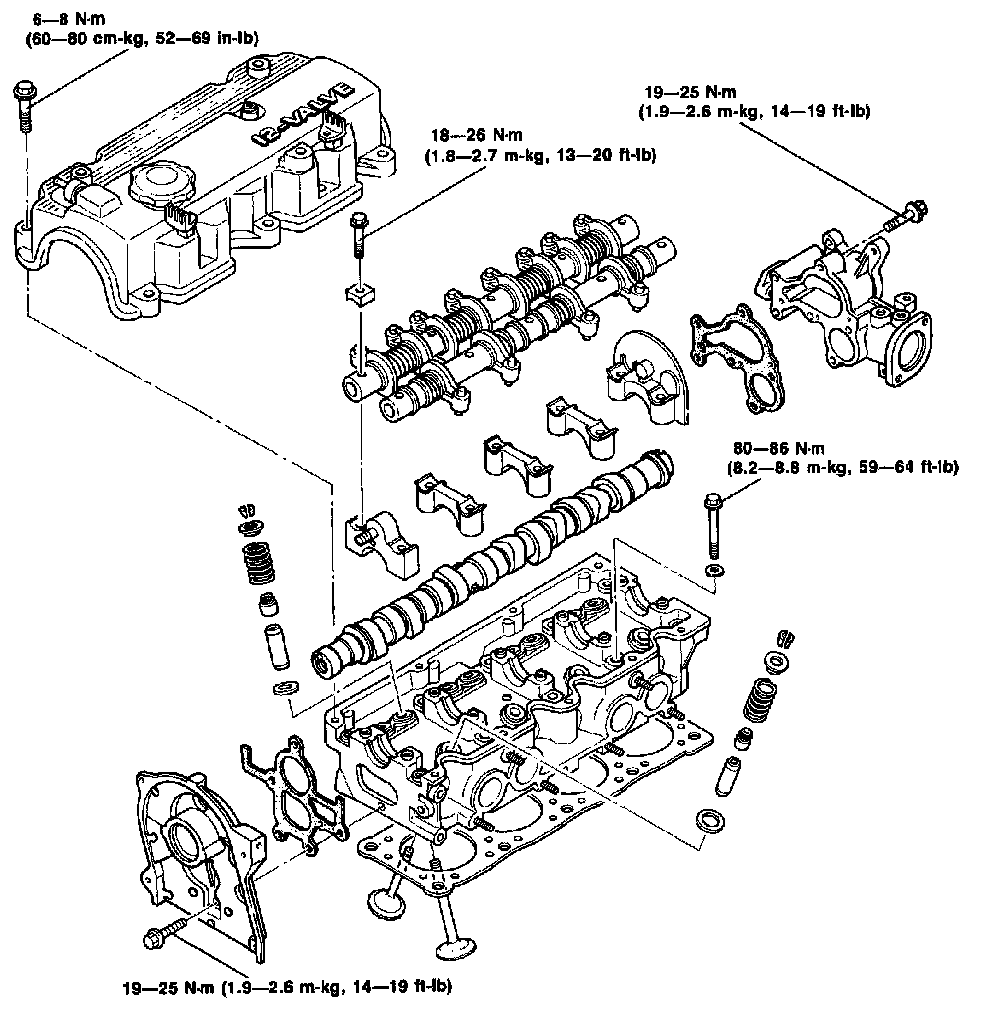 6—8 N·m
(60—80 cm-kg, 52—69 in-lb)

12-VALVE

18—26 N·m
(1.8—2.7 m-kg, 13—20 ft-lb)

19—25 N·m
(1.9—2.6 m-kg, 14—19 ft-lb)

80—86 N·m
(8.2—8.8 m-kg, 59—64 ft-lb)

19—25 N·m (1.9—2.6 m-kg, 14—19 ft-lb)