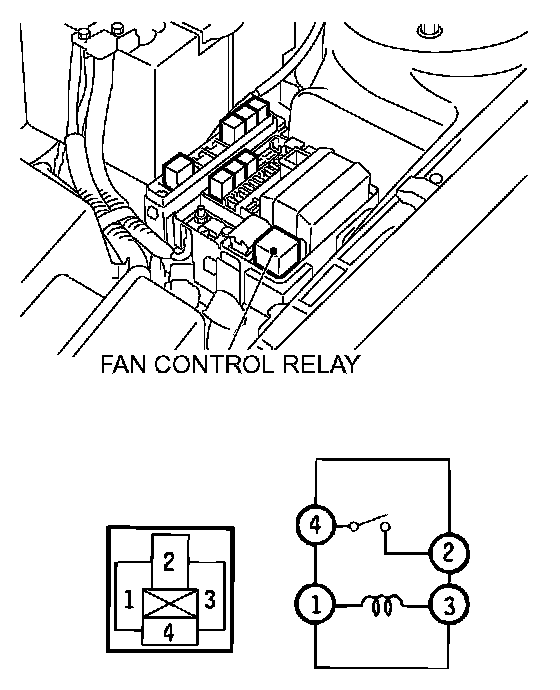 FAN CONTROL RELAY

2
1
3
4

4
2
1
3