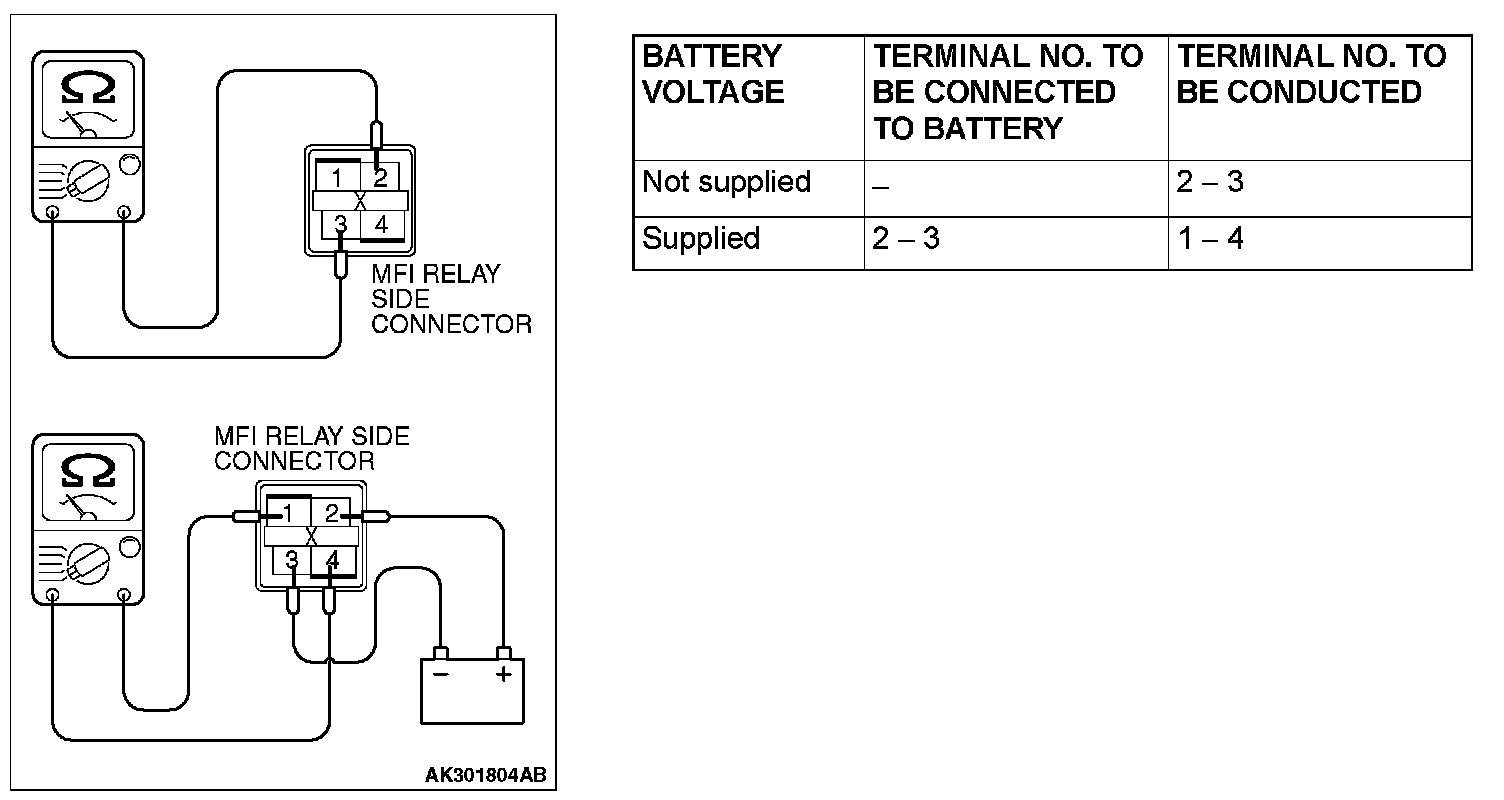 Ω

1 2
X
3 4

MFI RELAY SIDE CONNECTOR

MFI RELAY SIDE CONNECTOR

Ω

1 2
X
3 4

− +

AK301804AB

| BATTERY VOLTAGE | TERMINAL NO. TO BE CONNECTED TO BATTERY | TERMINAL NO. TO BE CONDUCTED |
|---|---|---|
| Not supplied | – | 2 – 3 |
| Supplied | 2 – 3 | 1 – 4 |