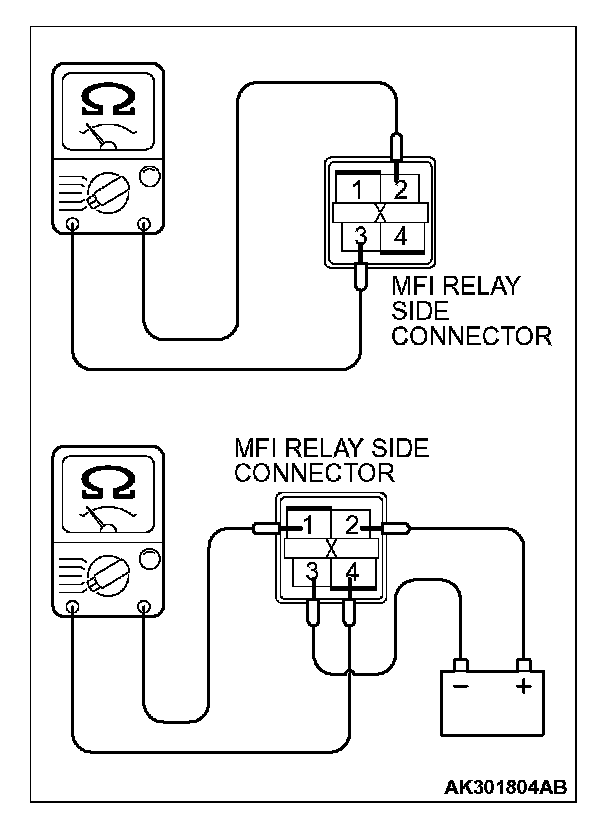 Ω

1 2
X
3 4

MFI RELAY SIDE CONNECTOR

MFI RELAY SIDE CONNECTOR

Ω

1 2
X
3 4

−
+

AK301804AB