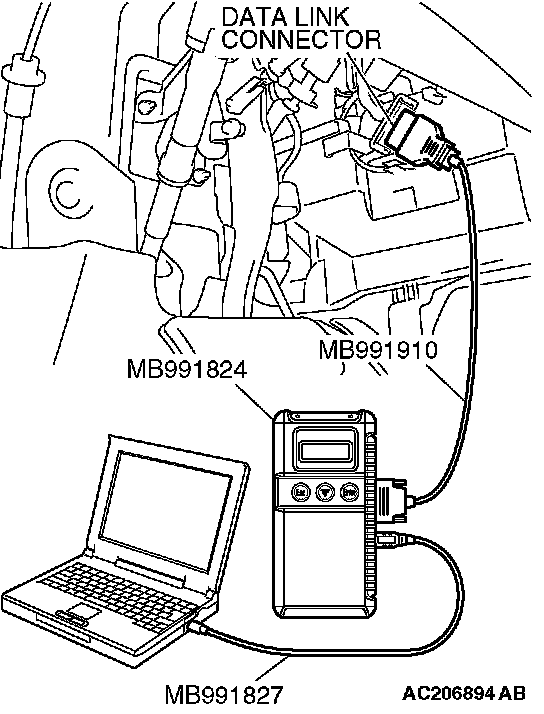 DATA LINK CONNECTOR

MB991910

MB991824

Esc

Enter

MB991827

AC206894 AB