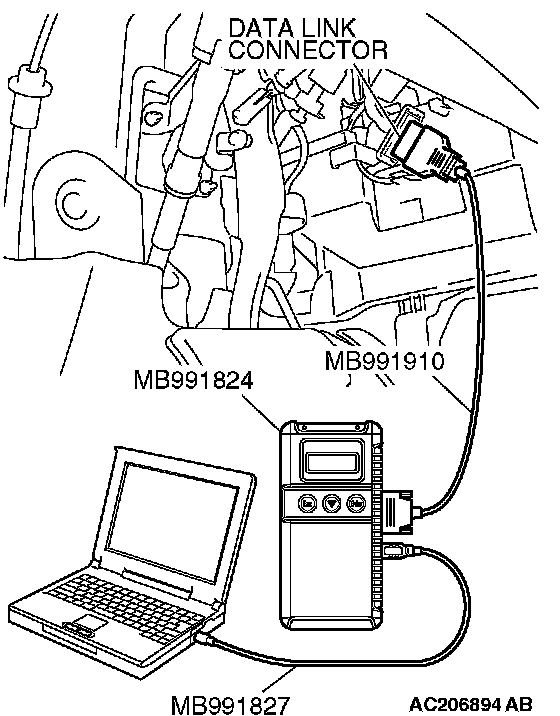 DATA LINK CONNECTOR

MB991910

MB991824

MB991827

AC206894 AB