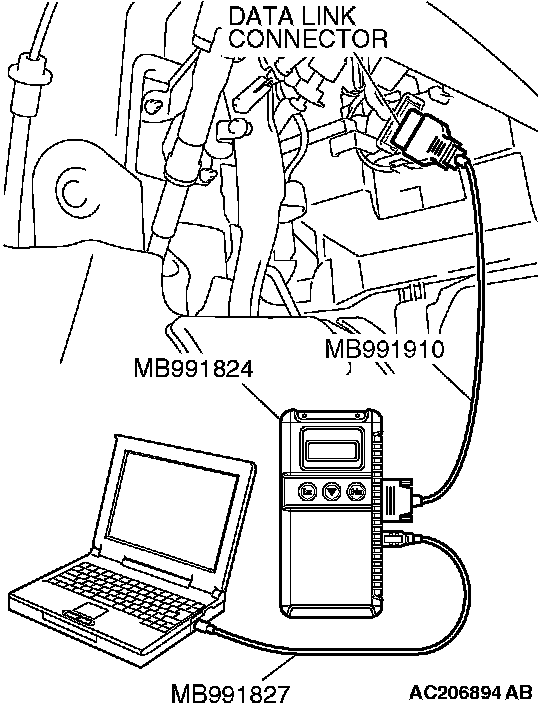 DATA LINK CONNECTOR

MB991910

MB991824

MB991827

AC206894 AB