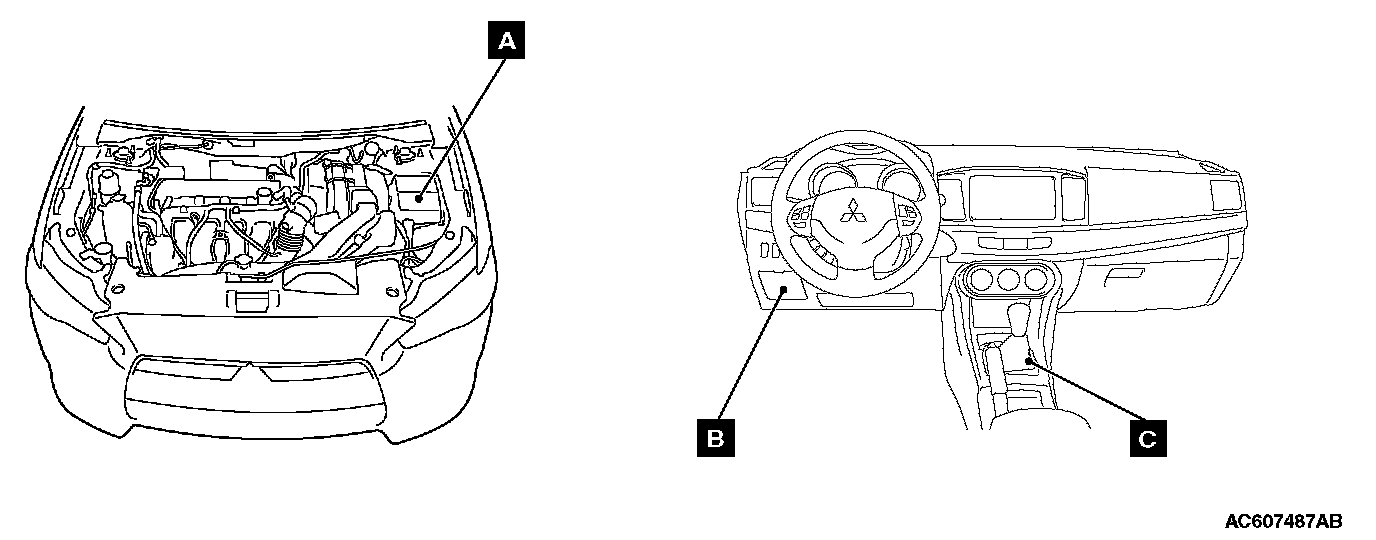 A

B

C

AC607487AB