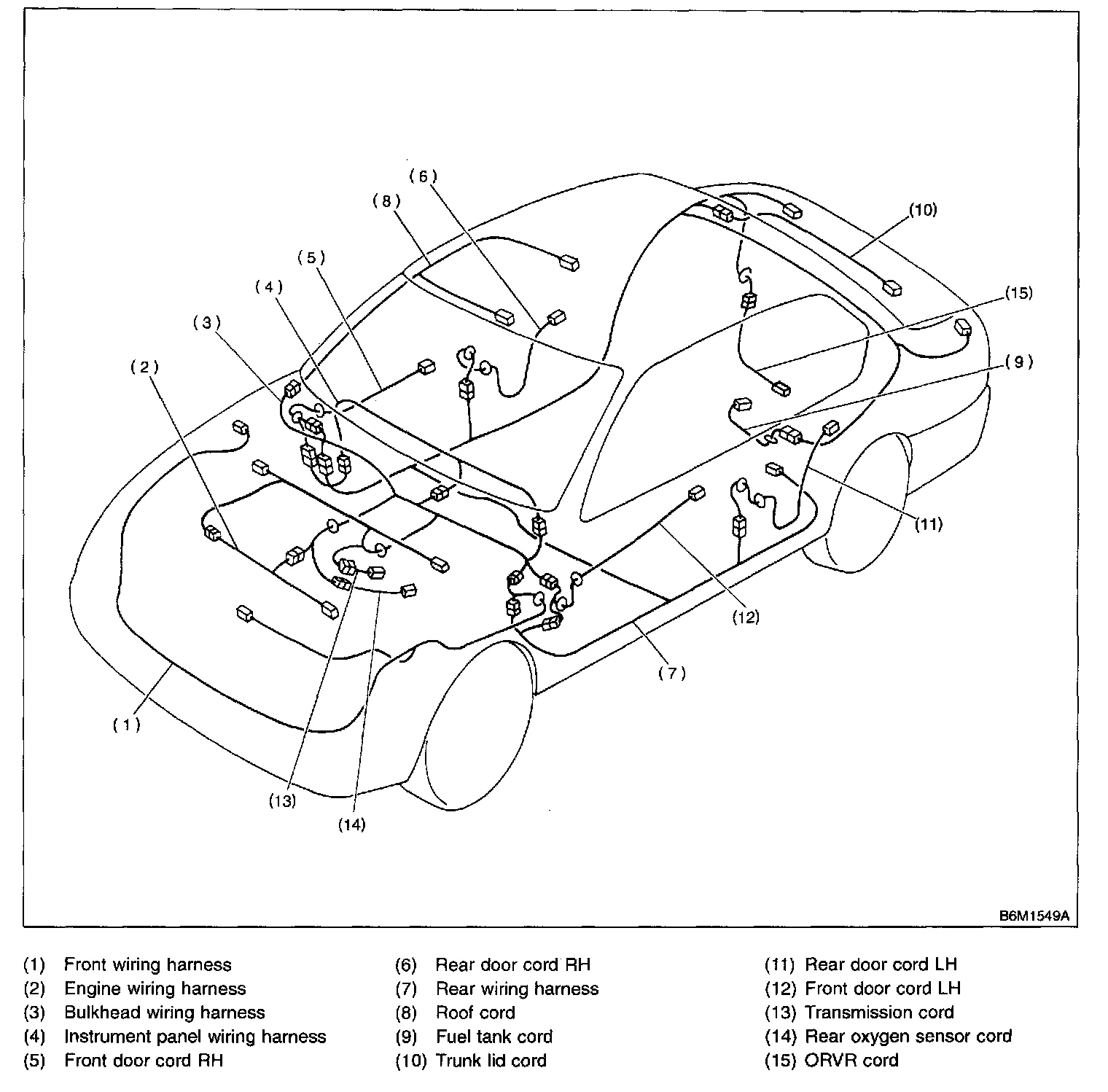 (6)
(8)
(10)
(5)
(4)
(15)
(3)
(9)
(2)
(11)
(12)
(7)
(1)
(13)
(14)

B6M1549A

(1) Front wiring harness
(2) Engine wiring harness
(3) Bulkhead wiring harness
(4) Instrument panel wiring harness
(5) Front door cord RH

(6) Rear door cord RH
(7) Rear wiring harness
(8) Roof cord
(9) Fuel tank cord
(10) Trunk lid cord

(11) Rear door cord LH
(12) Front door cord LH
(13) Transmission cord
(14) Rear oxygen sensor cord
(15) ORVR cord