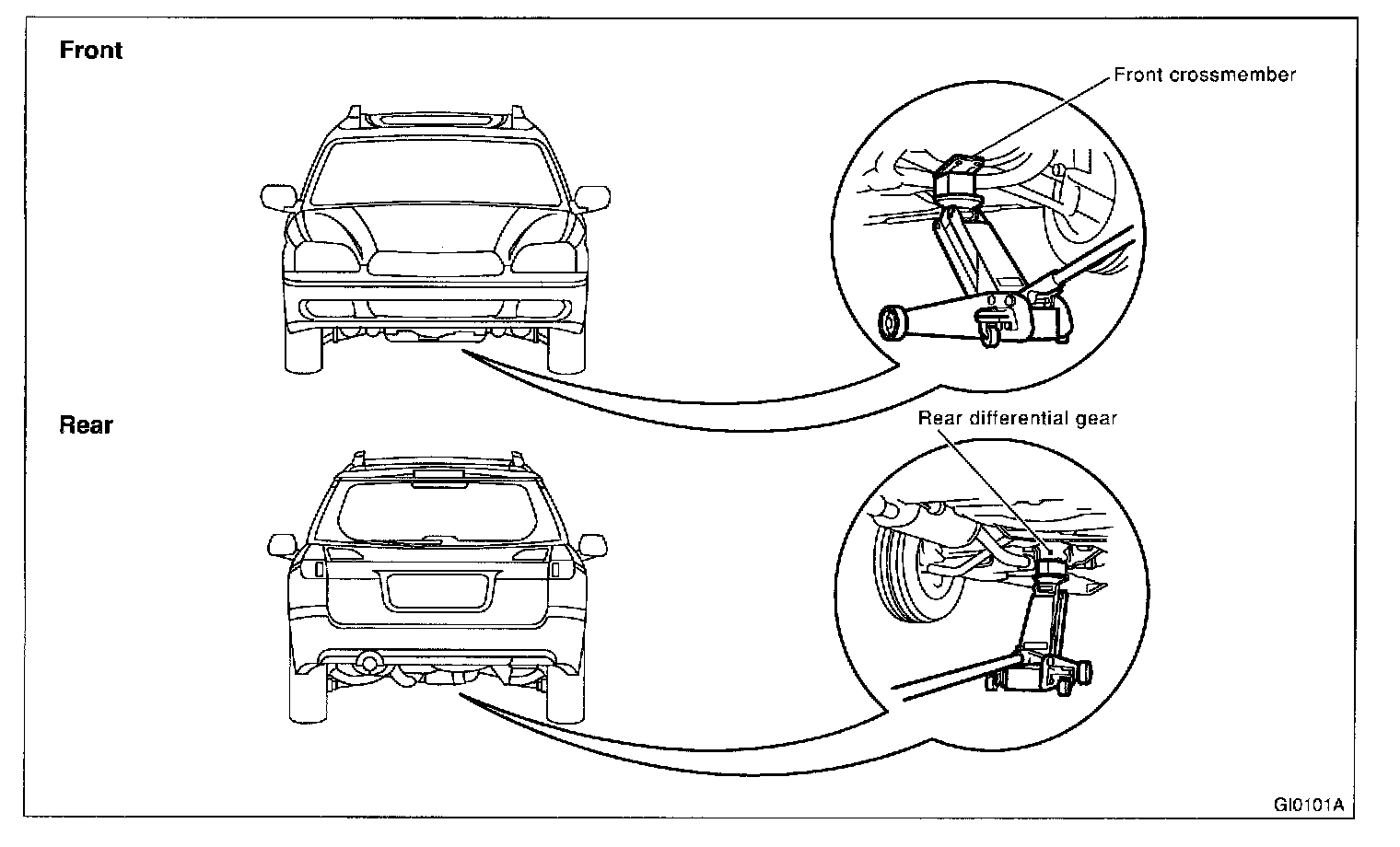 Front

Front crossmember

Rear

Rear differential gear

GI0101A