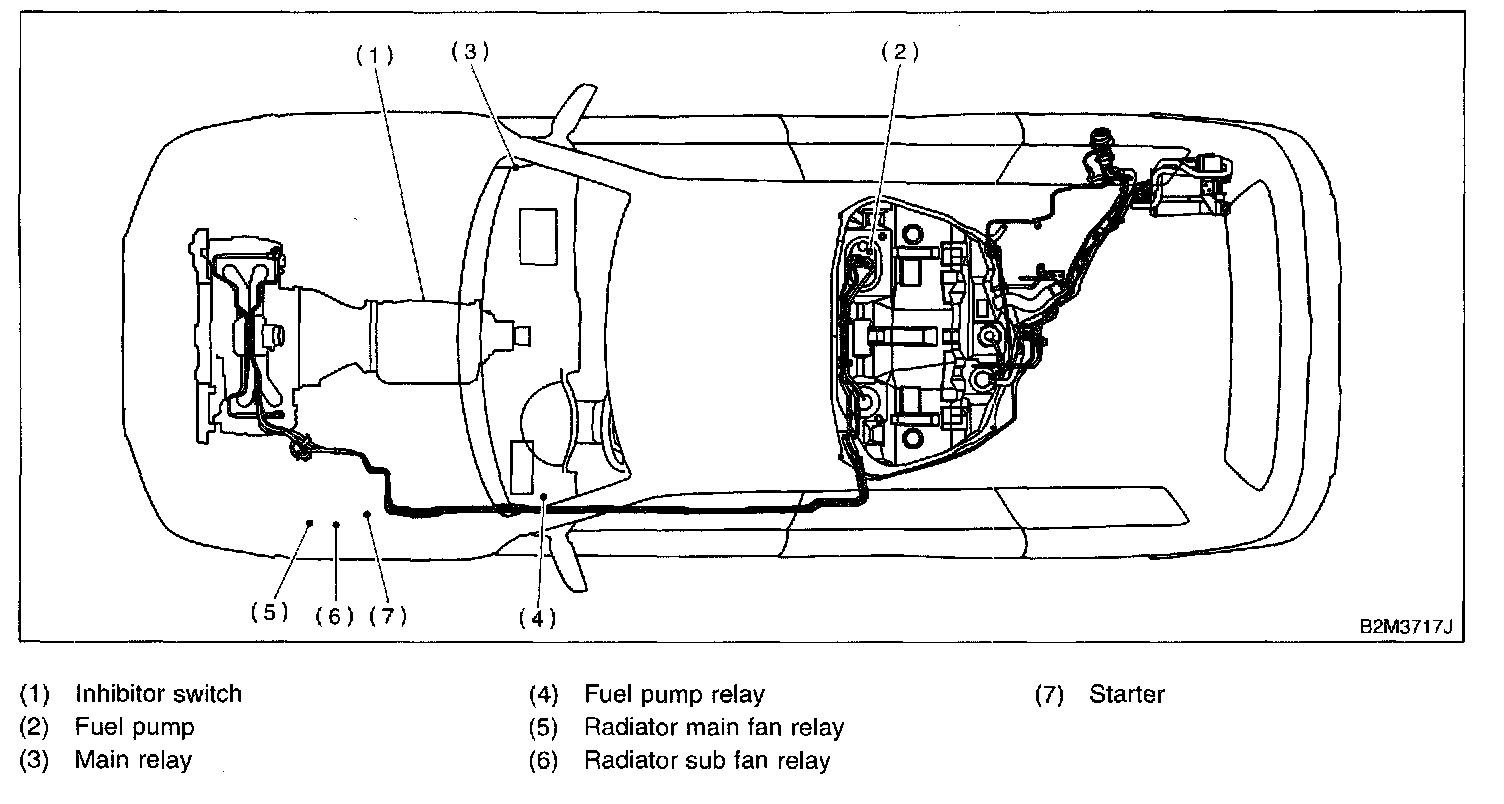 (1)
(3)
(2)
(5)
(6)
(7)
(4)
B2M3717J

(1) Inhibitor switch
(2) Fuel pump
(3) Main relay

(4) Fuel pump relay
(5) Radiator main fan relay
(6) Radiator sub fan relay

(7) Starter