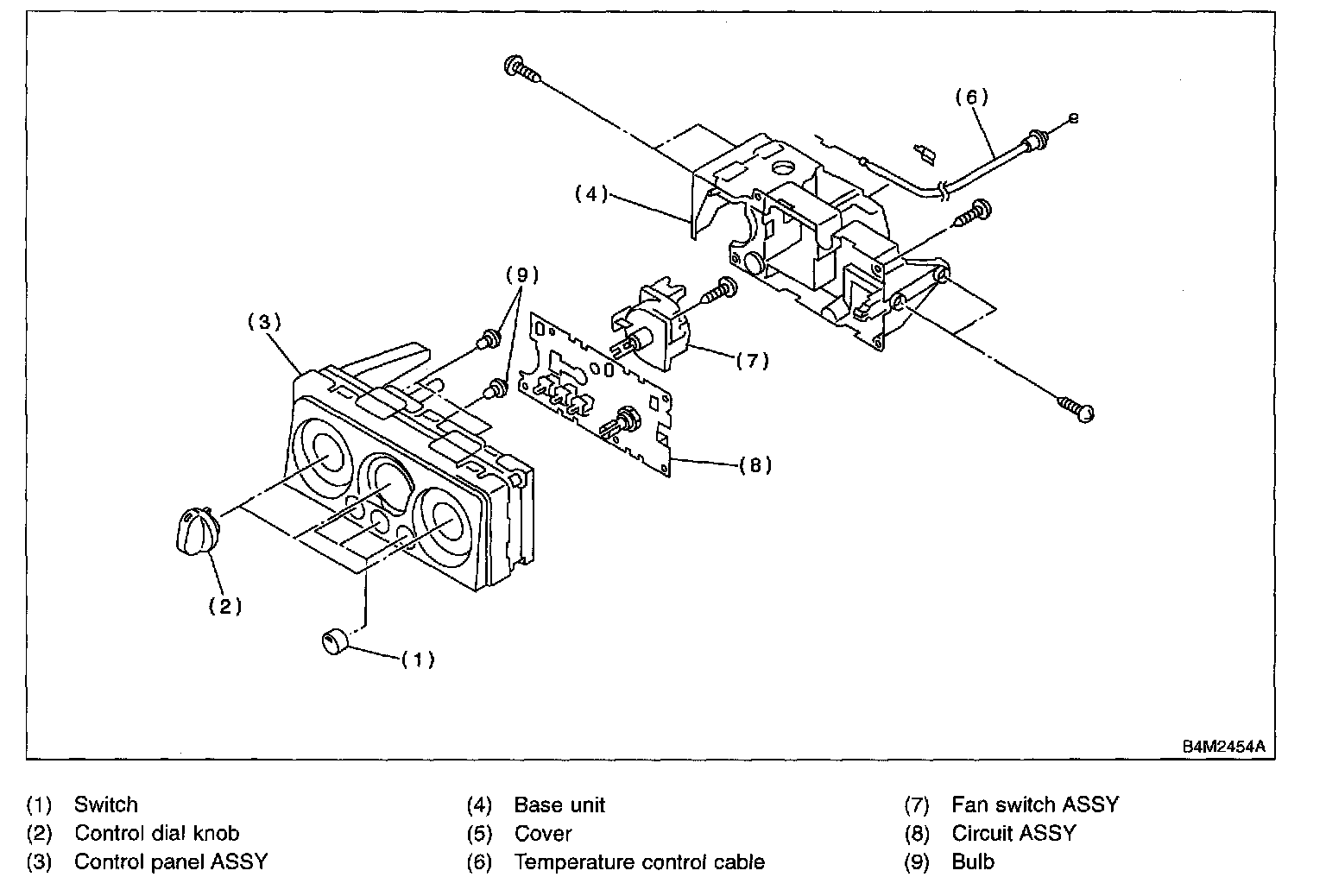 (6)

(4)

(9)

(3)

(7)

(8)

(2)

(1)

B4M2454A

(1) Switch
(2) Control dial knob
(3) Control panel ASSY

(4) Base unit
(5) Cover
(6) Temperature control cable

(7) Fan switch ASSY
(8) Circuit ASSY
(9) Bulb