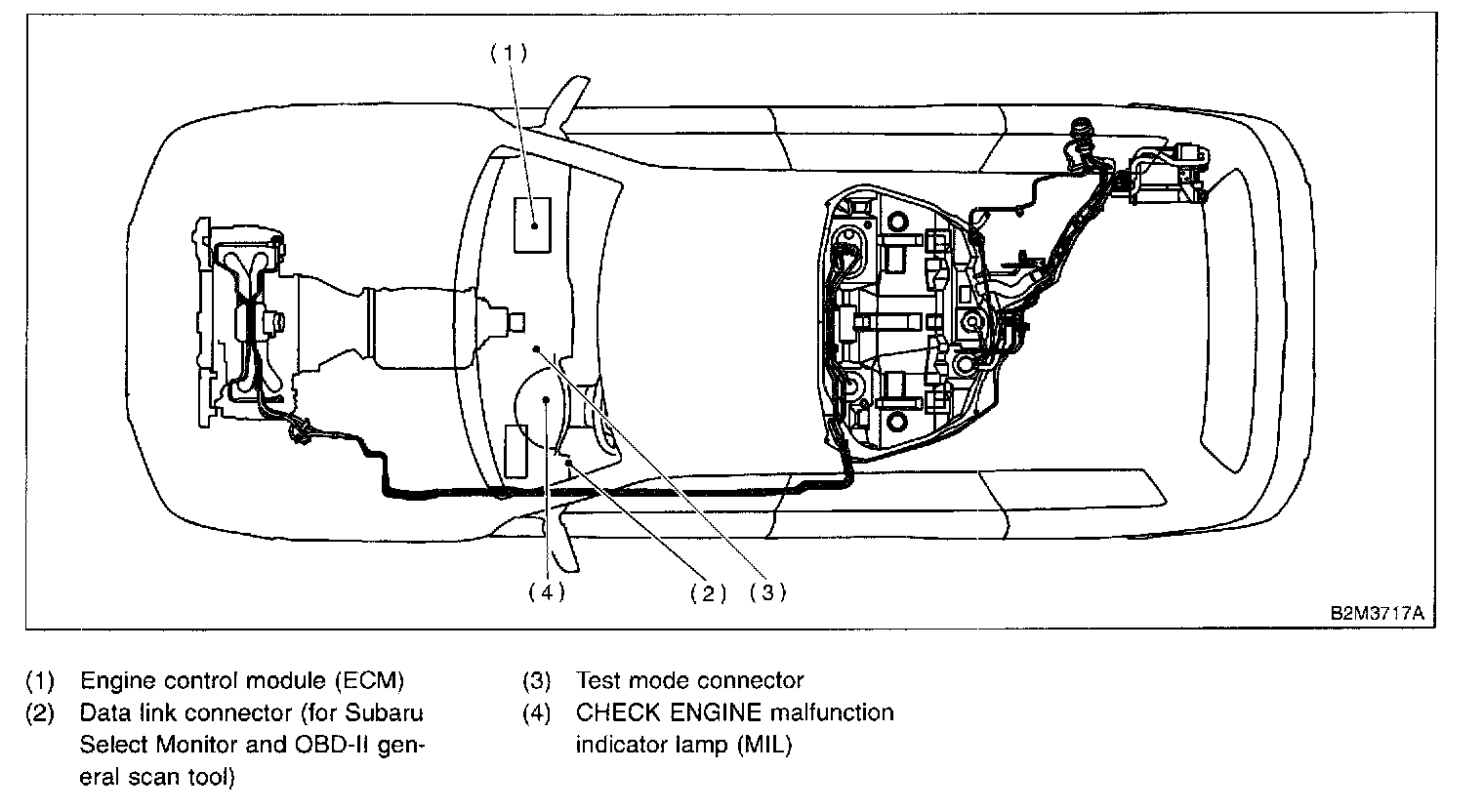 (1)

(4)

(2)

(3)

B2M3717A

(1) Engine control module (ECM)
(2) Data link connector (for Subaru Select Monitor and OBD-II general scan tool)

(3) Test mode connector
(4) CHECK ENGINE malfunction indicator lamp (MIL)