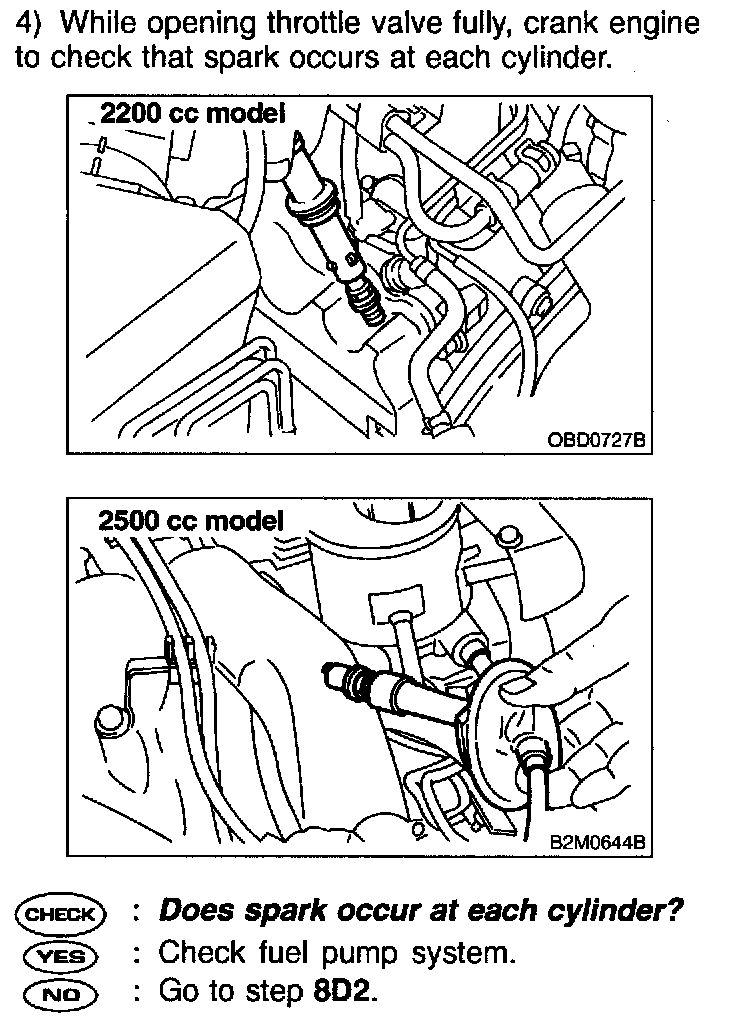 4) While opening throttle valve fully, crank engine to check that spark occurs at each cylinder.

2200 cc model

OBD0727B

2500 cc model

B2M0644B

CHECK : Does spark occur at each cylinder?
YES : Check fuel pump system.
NO : Go to step 8D2.