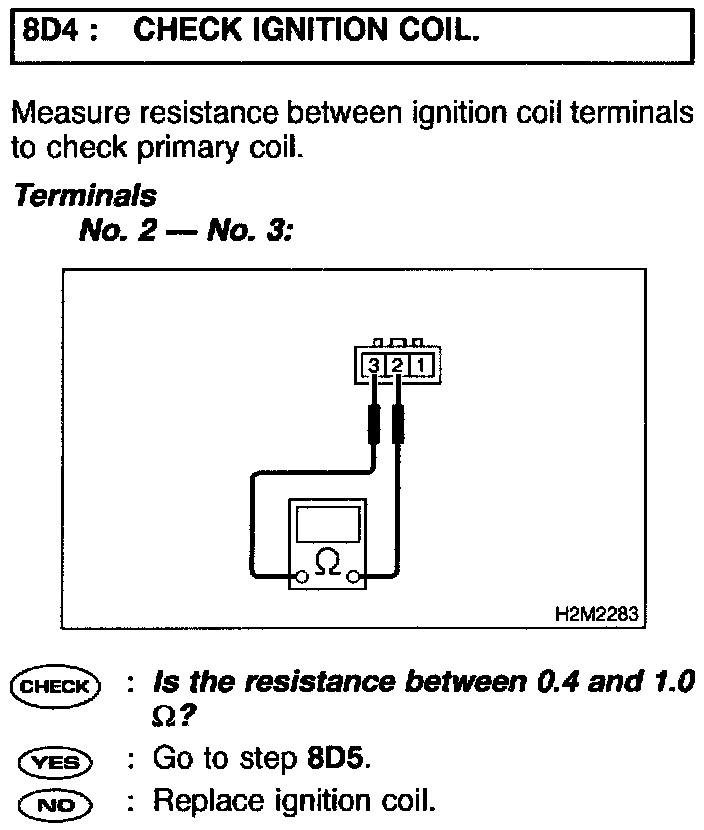 8D4 : CHECK IGNITION COIL.

Measure resistance between ignition coil terminals to check primary coil.

Terminals
No. 2 — No. 3:

3 2 1

Ω

H2M2283

CHECK : Is the resistance between 0.4 and 1.0 Ω?

YES : Go to step 8D5.

NO : Replace ignition coil.