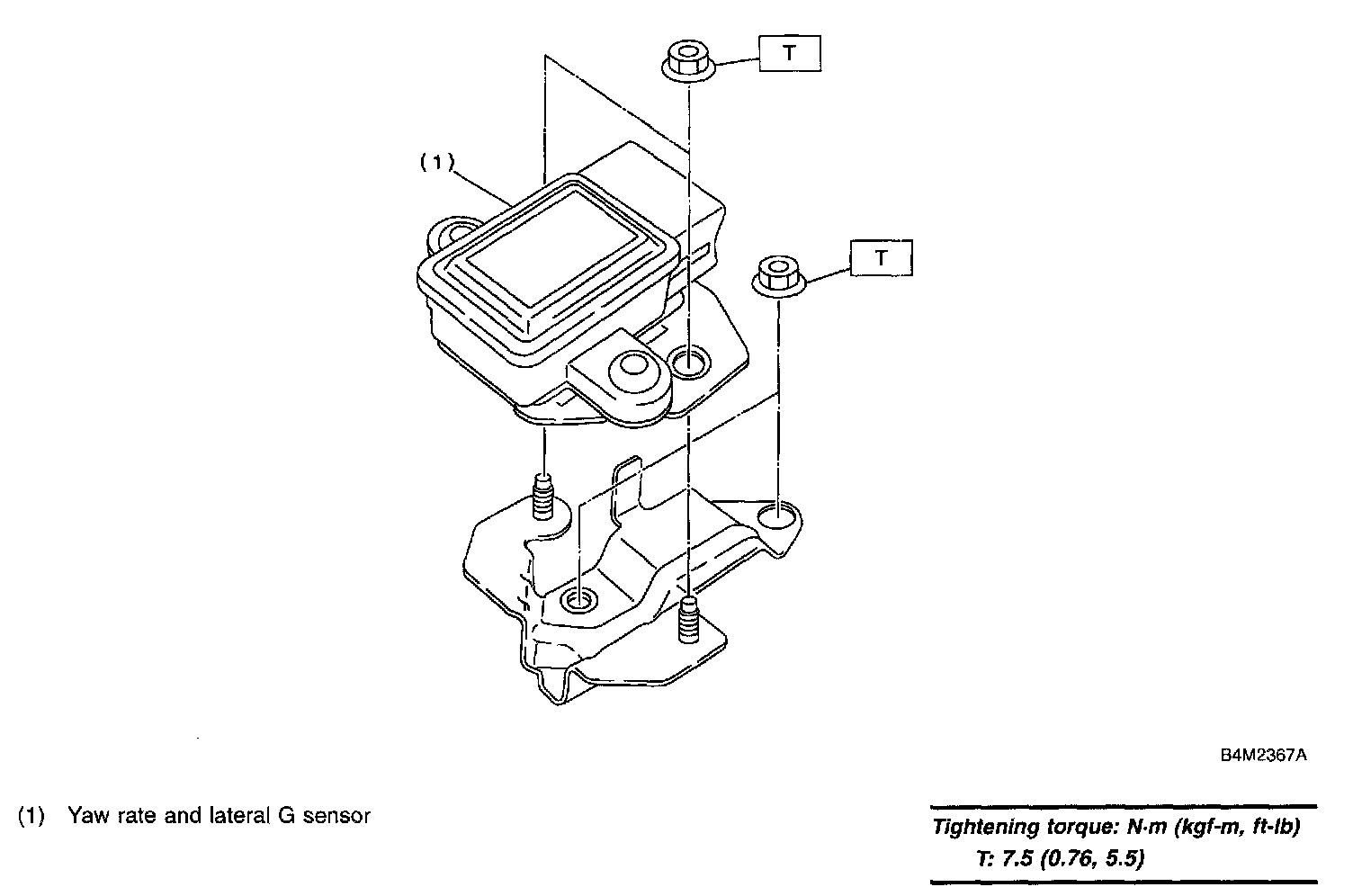 T

(1)

T

B4M2367A

(1) Yaw rate and lateral G sensor

Tightening torque: N·m (kgf-m, ft-lb)
T: 7.5 (0.76, 5.5)