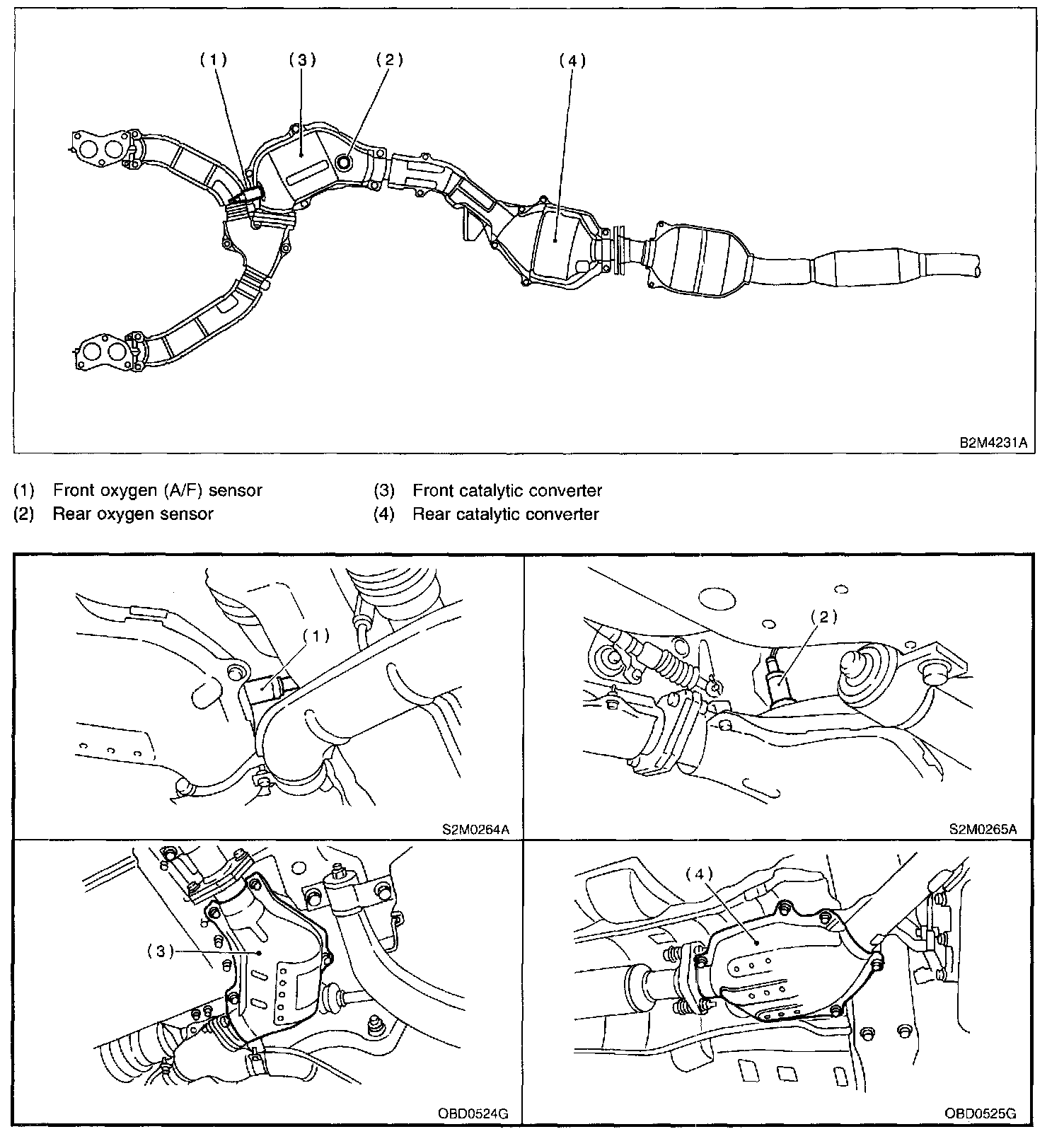 (1) (3) (2) (4)

B2M4231A

(1) Front oxygen (A/F) sensor
(2) Rear oxygen sensor
(3) Front catalytic converter
(4) Rear catalytic converter

(1)

S2M0264A

(2)

S2M0265A

(3)

OBD0524G

(4)

OBD0525G