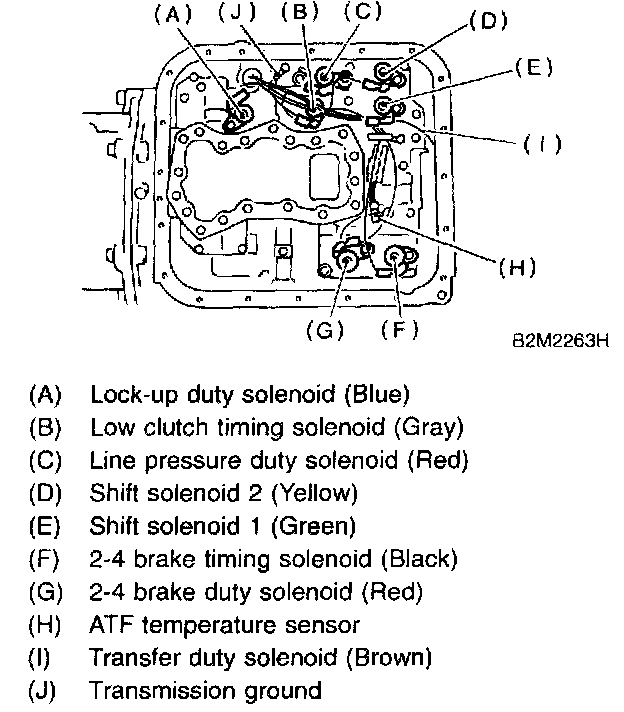 (A) (J) (B) (C) (D)

(E)

(I)

(H)

(G) (F)

B2M2263H

(A) Lock-up duty solenoid (Blue)
(B) Low clutch timing solenoid (Gray)
(C) Line pressure duty solenoid (Red)
(D) Shift solenoid 2 (Yellow)
(E) Shift solenoid 1 (Green)
(F) 2-4 brake timing solenoid (Black)
(G) 2-4 brake duty solenoid (Red)
(H) ATF temperature sensor
(I) Transfer duty solenoid (Brown)
(J) Transmission ground