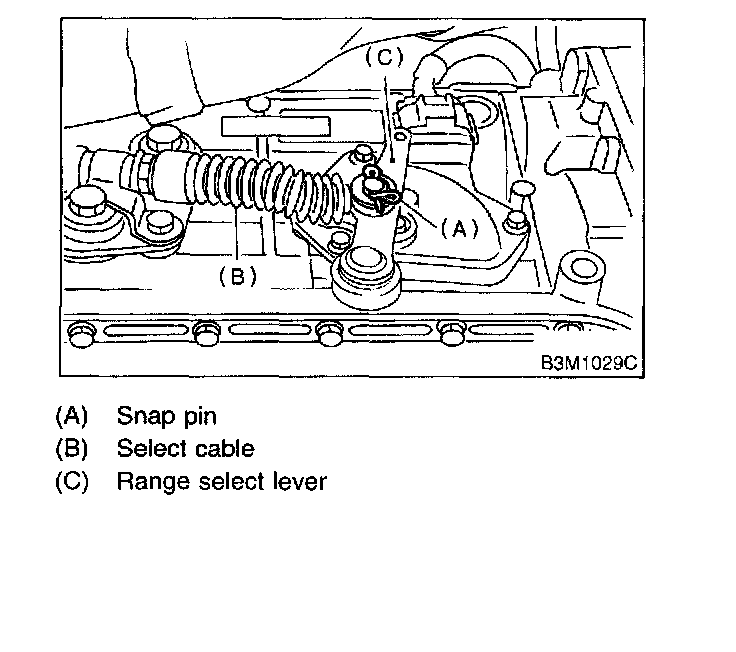 (C)

(A)

(B)

B3M1029C

(A) Snap pin
(B) Select cable
(C) Range select lever