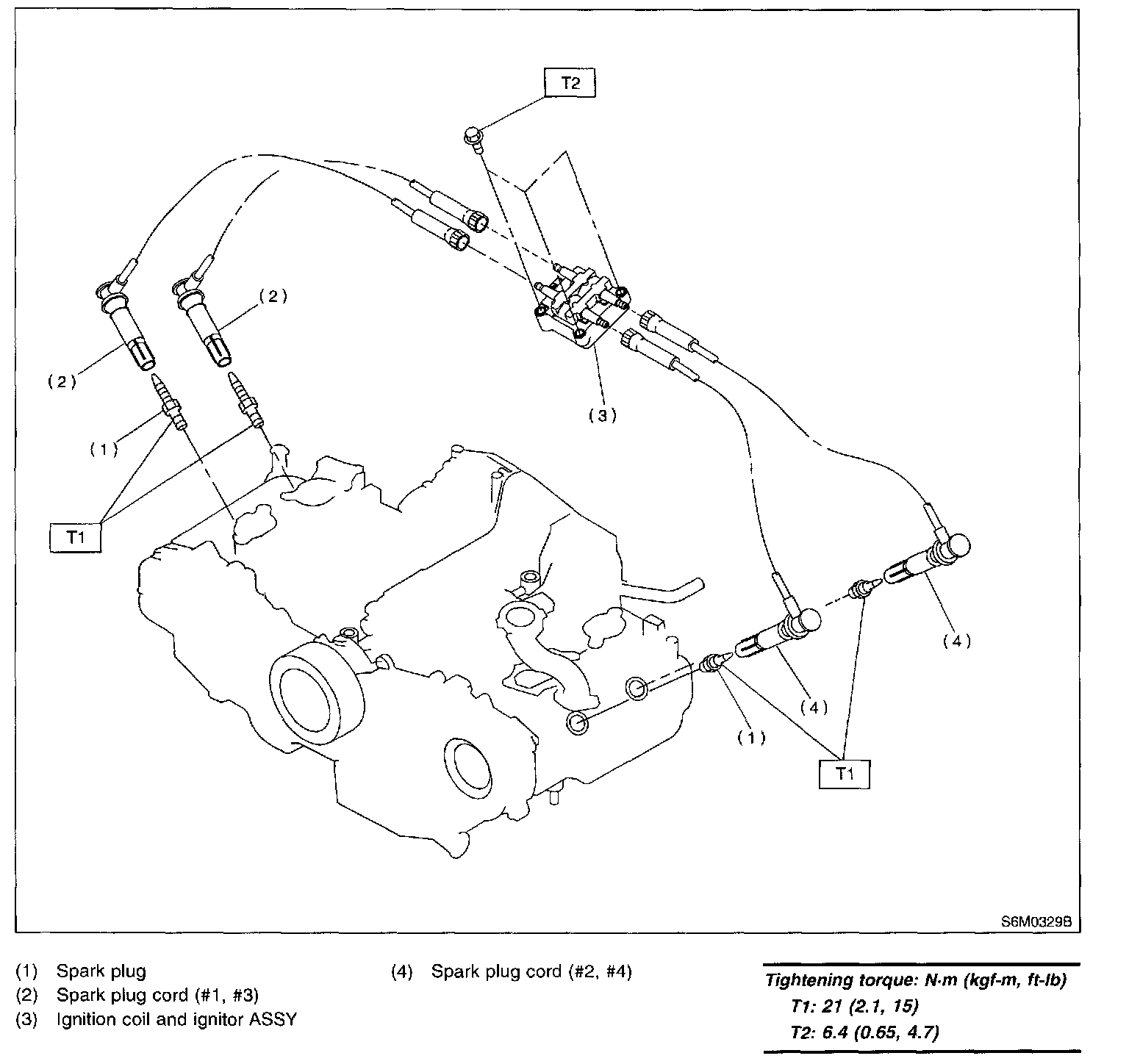 T2

(2)

(2)

(3)

(1)

T1

(4)

(4)

(1)

T1

S6M0329B

(1) Spark plug
(2) Spark plug cord (#1, #3)
(3) Ignition coil and ignitor ASSY

(4) Spark plug cord (#2, #4)

Tightening torque: N·m (kgf-m, ft-lb)
T1: 21 (2.1, 15)
T2: 6.4 (0.65, 4.7)