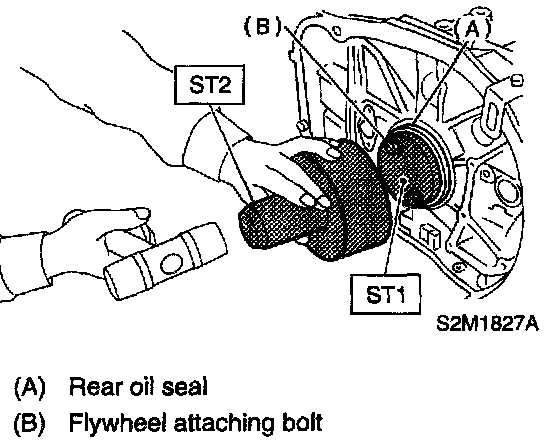 (B)
(A)
ST2
ST1
S2M1827A

(A) Rear oil seal
(B) Flywheel attaching bolt