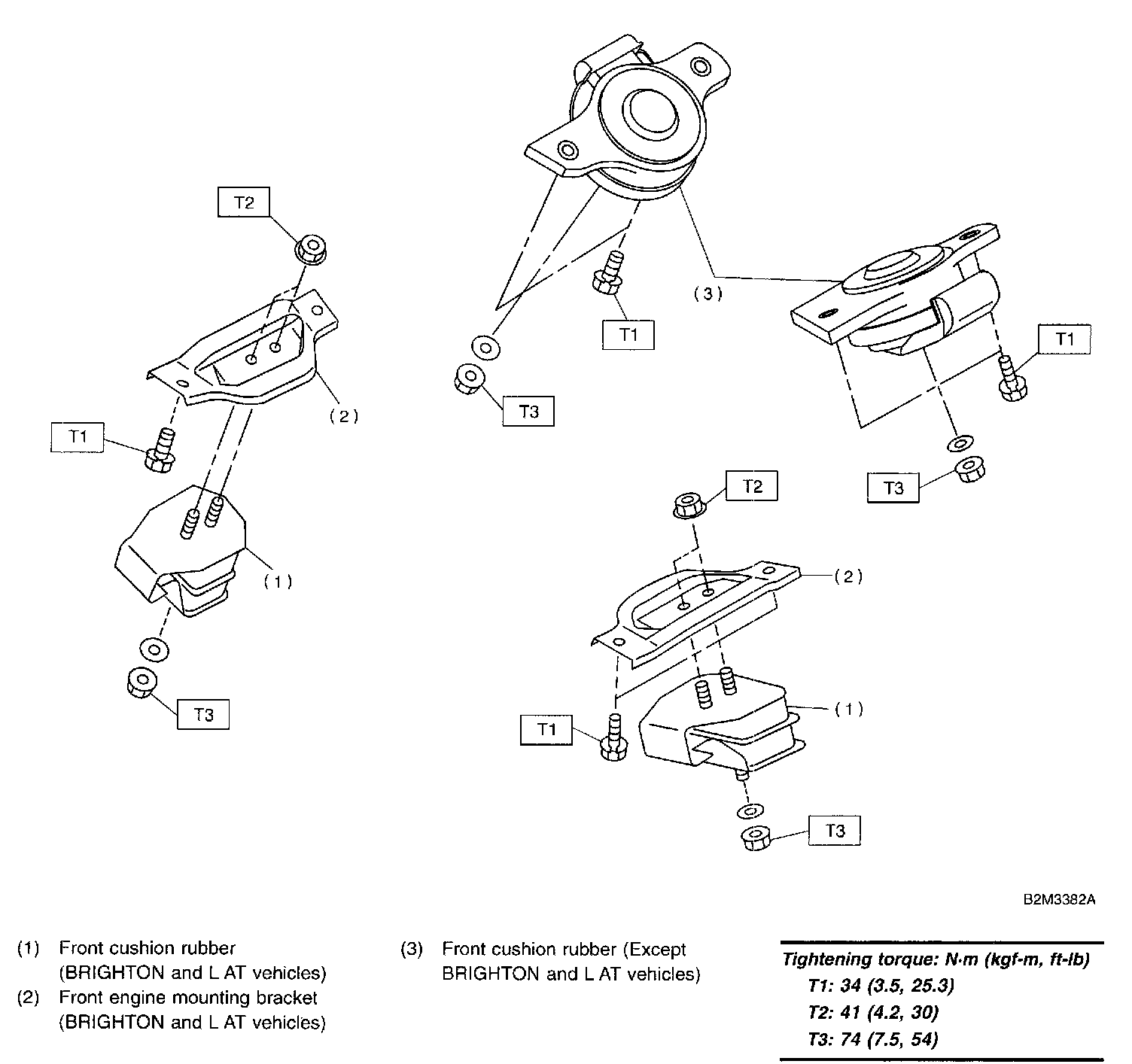 T2

(3)

T1

T1

T3

(2)

T1

T2

T3

(1)

(2)

(1)

T3

T1

T3

B2M3382A

(1) Front cushion rubber (BRIGHTON and L AT vehicles)
(2) Front engine mounting bracket (BRIGHTON and L AT vehicles)

(3) Front cushion rubber (Except BRIGHTON and L AT vehicles)

Tightening torque: N·m (kgf-m, ft-lb)
T1: 34 (3.5, 25.3)
T2: 41 (4.2, 30)
T3: 74 (7.5, 54)