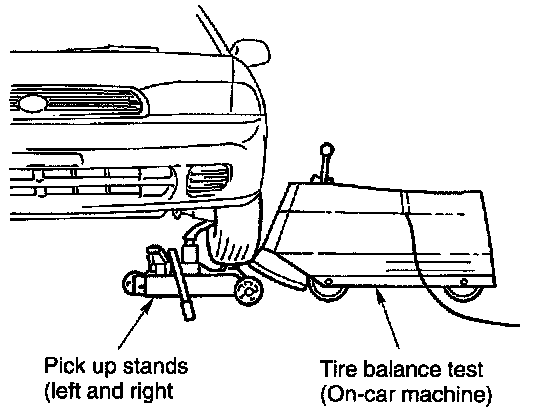 Pick up stands
(left and right

Tire balance test
(On-car machine)