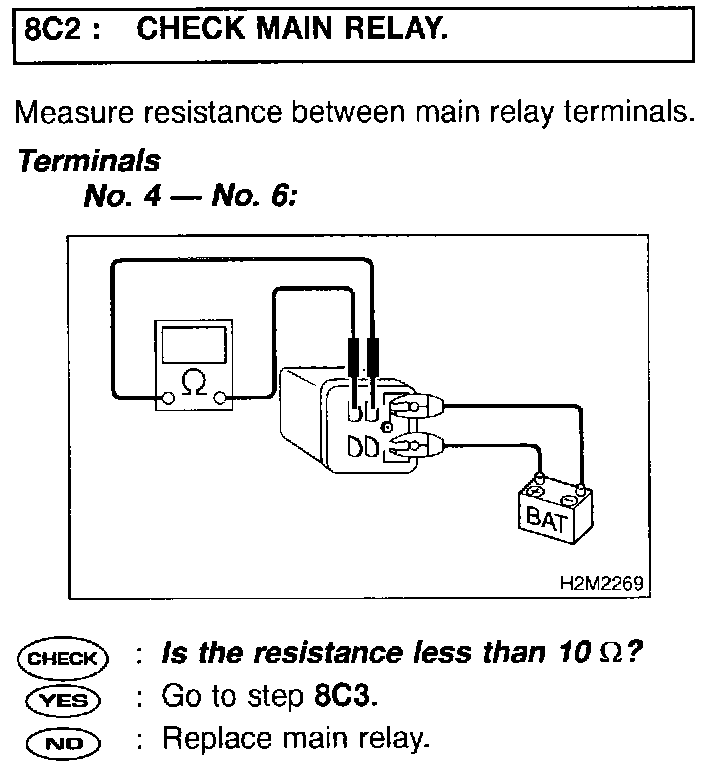 8C2 : CHECK MAIN RELAY.

Measure resistance between main relay terminals.

Terminals
No. 4 — No. 6:

$\Omega$

BAT

H2M2269

CHECK : Is the resistance less than 10 $\Omega$?

YES : Go to step 8C3.

NO : Replace main relay.