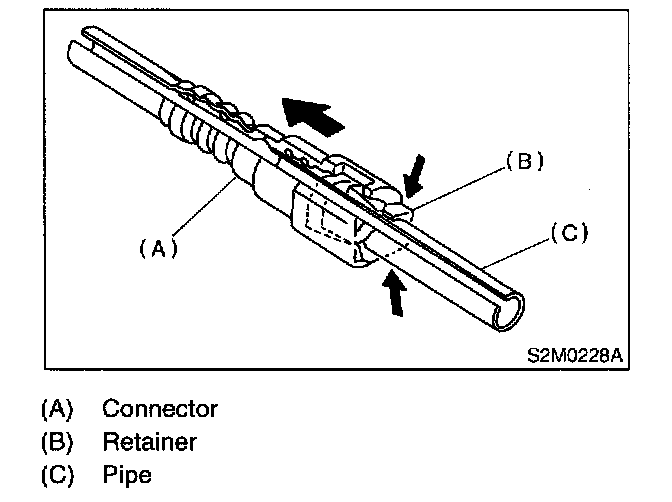 (B)
(C)
(A)
S2M0228A

(A) Connector
(B) Retainer
(C) Pipe