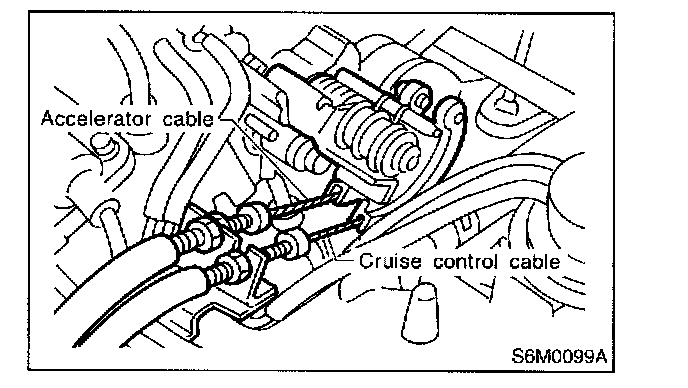 Accelerator cable

Cruise control cable

S6M0099A