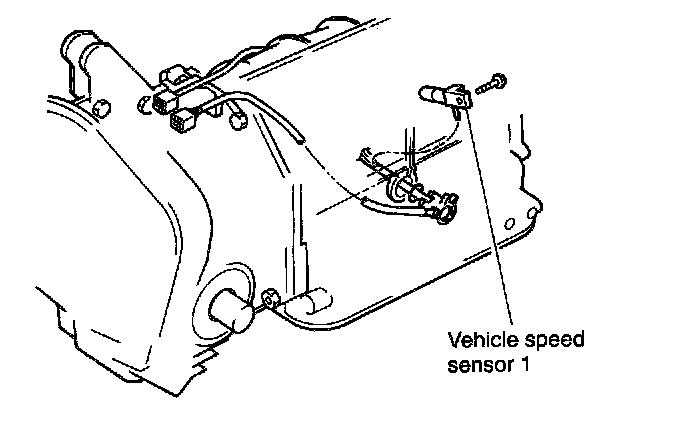 Vehicle speed sensor 1