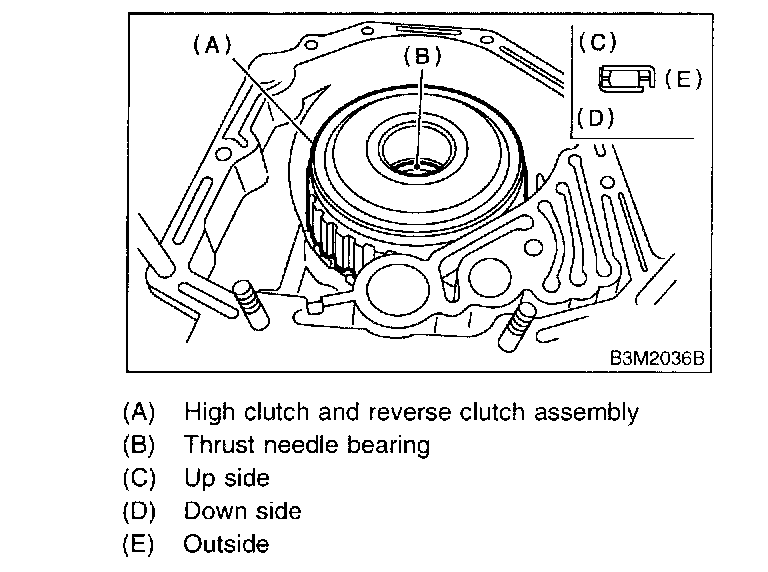 (A)
(B)
(C)
(E)
(D)
B3M2036B

(A) High clutch and reverse clutch assembly
(B) Thrust needle bearing
(C) Up side
(D) Down side
(E) Outside