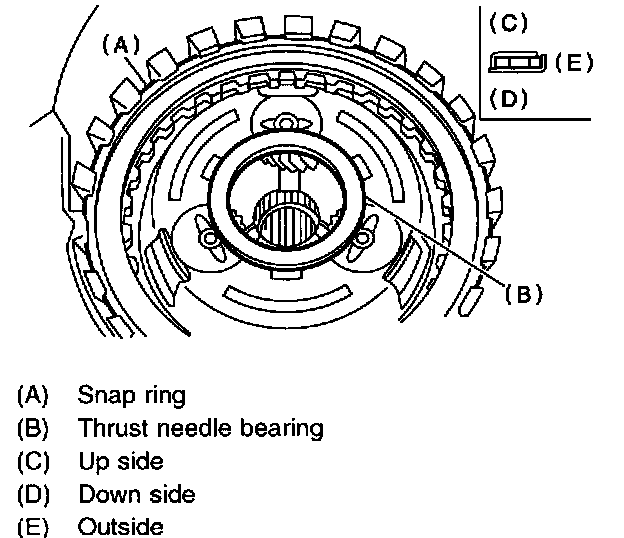 (A)

(C)

(E)

(D)

(B)

(A) Snap ring
(B) Thrust needle bearing
(C) Up side
(D) Down side
(E) Outside