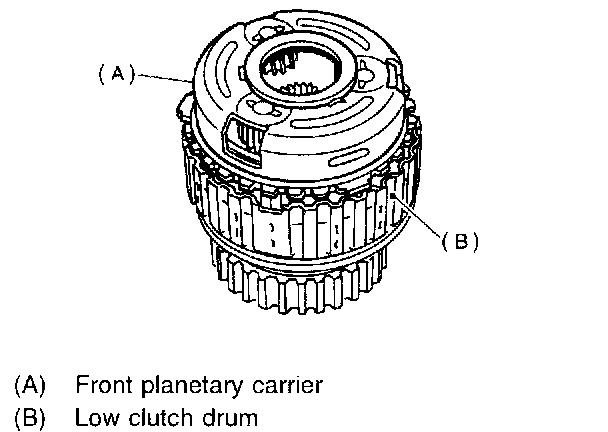 (A)

(B)

(A) Front planetary carrier
(B) Low clutch drum