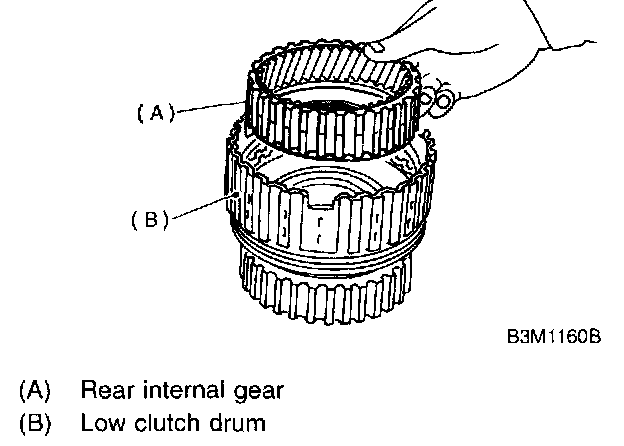 (A)

(B)

B3M1160B

(A) Rear internal gear
(B) Low clutch drum