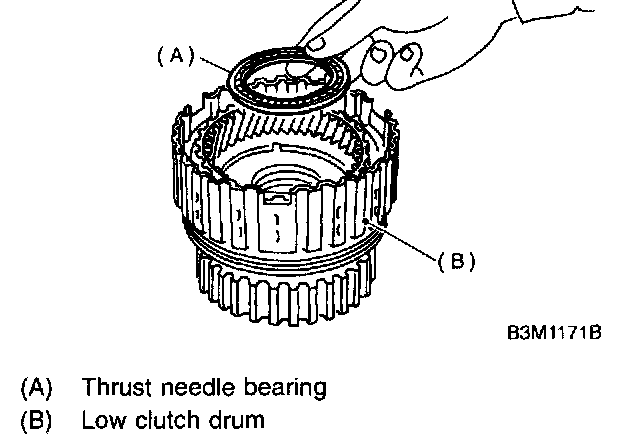 (A)

(B)

B3M1171B

(A) Thrust needle bearing
(B) Low clutch drum