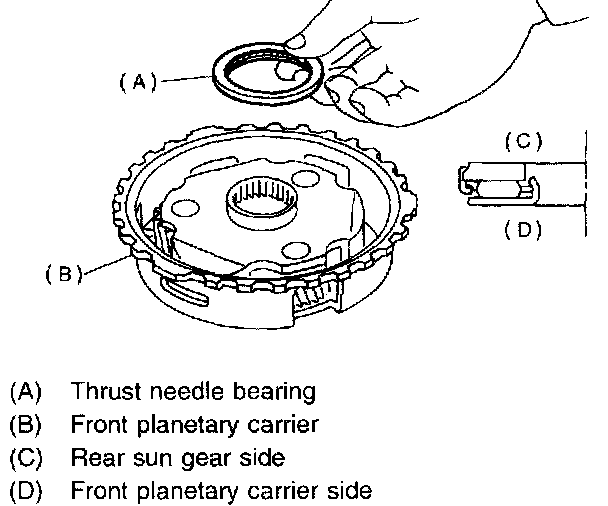 (A)

(C)

(D)

(B)

(A) Thrust needle bearing
(B) Front planetary carrier
(C) Rear sun gear side
(D) Front planetary carrier side