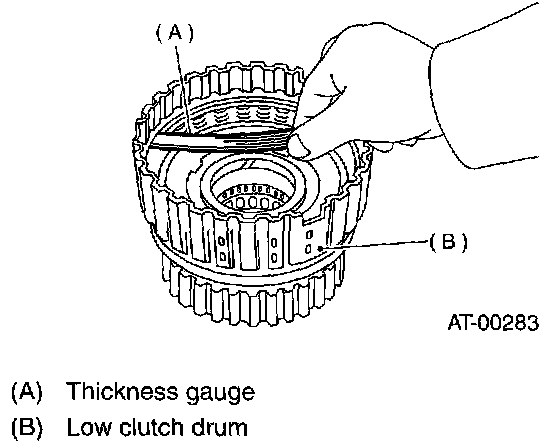 (A)

(B)

AT-00283

(A) Thickness gauge
(B) Low clutch drum