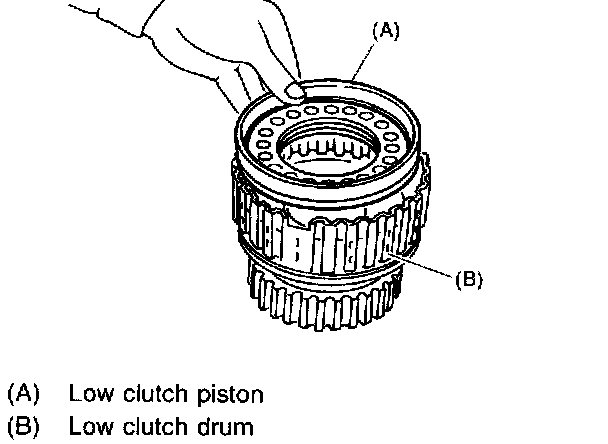 (A)

(B)

(A) Low clutch piston
(B) Low clutch drum