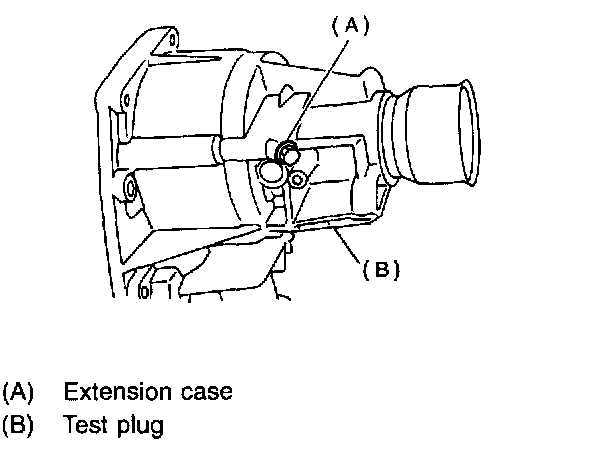 (A)

(B)

(A) Extension case
(B) Test plug