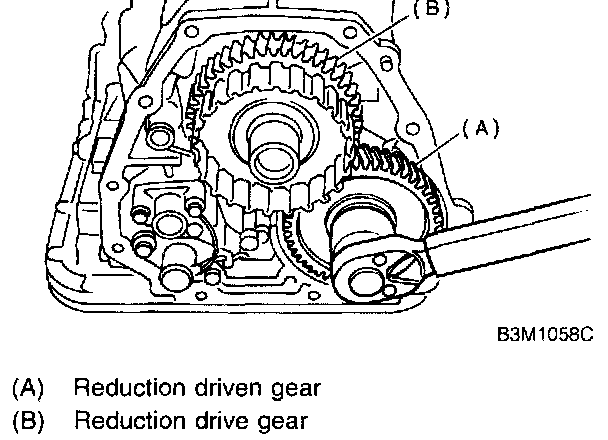 (B)

(A)

B3M1058C

(A) Reduction driven gear
(B) Reduction drive gear