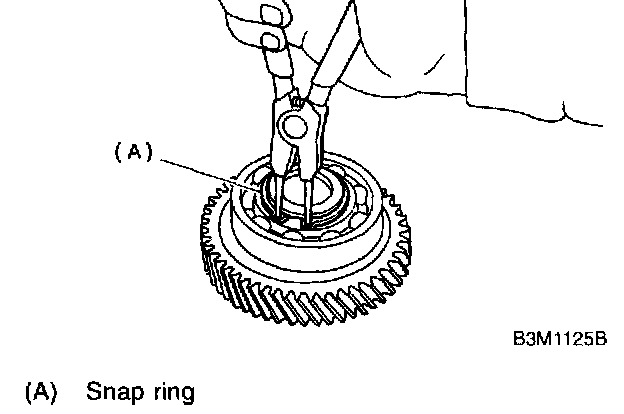 (A)

B3M1125B

(A) Snap ring