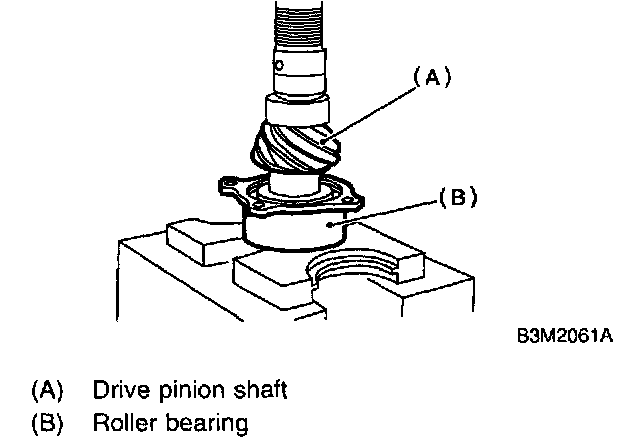 (A)

(B)

B3M2061A

(A) Drive pinion shaft
(B) Roller bearing