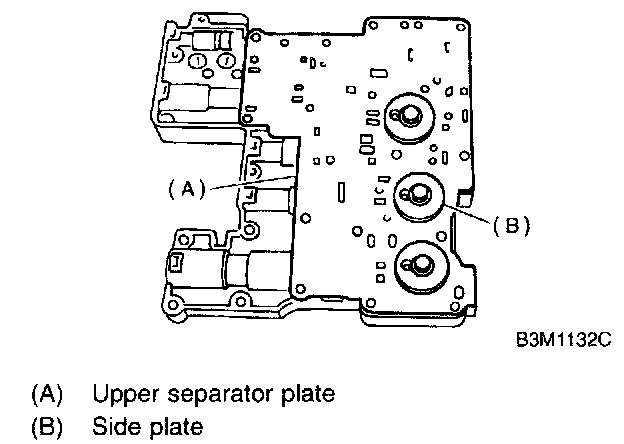 (A)

(B)

B3M1132C

(A) Upper separator plate

(B) Side plate