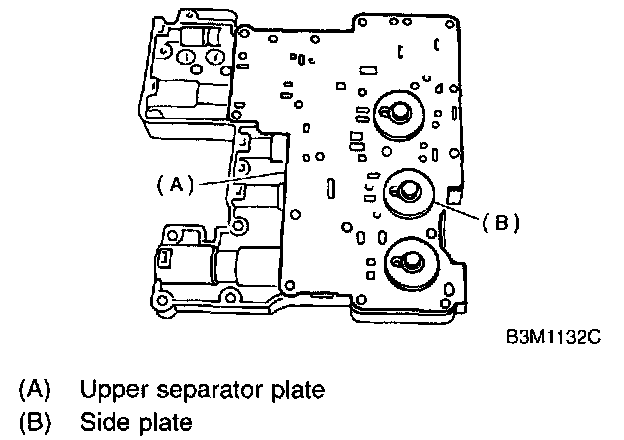 (A)

(B)

B3M1132C

(A) Upper separator plate
(B) Side plate