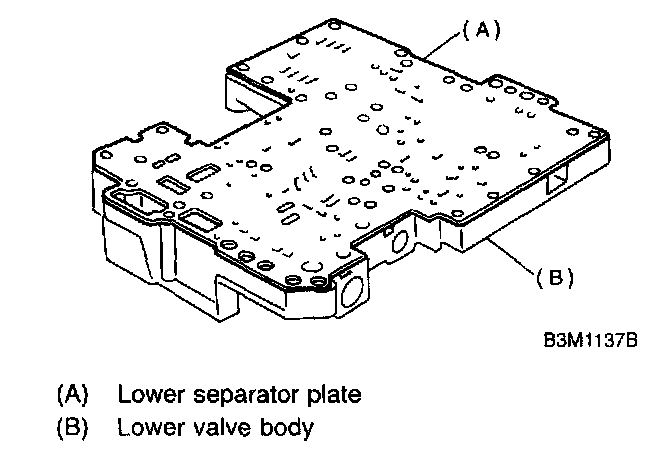 (A)

(B)

B3M1137B

(A) Lower separator plate
(B) Lower valve body